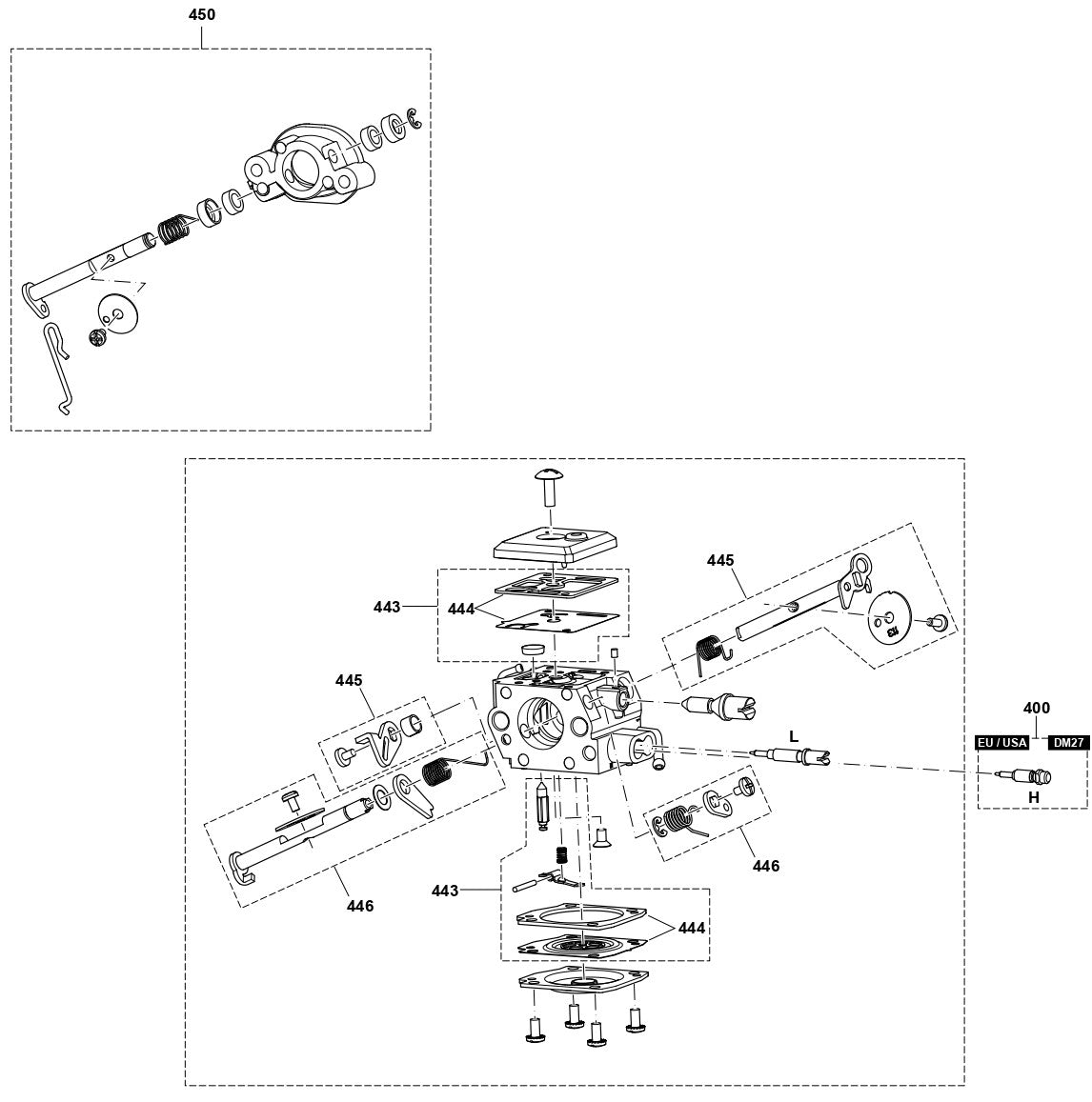 450

445

443

444

445

L

400

EU / USA

DM27

H

446

446

443

444