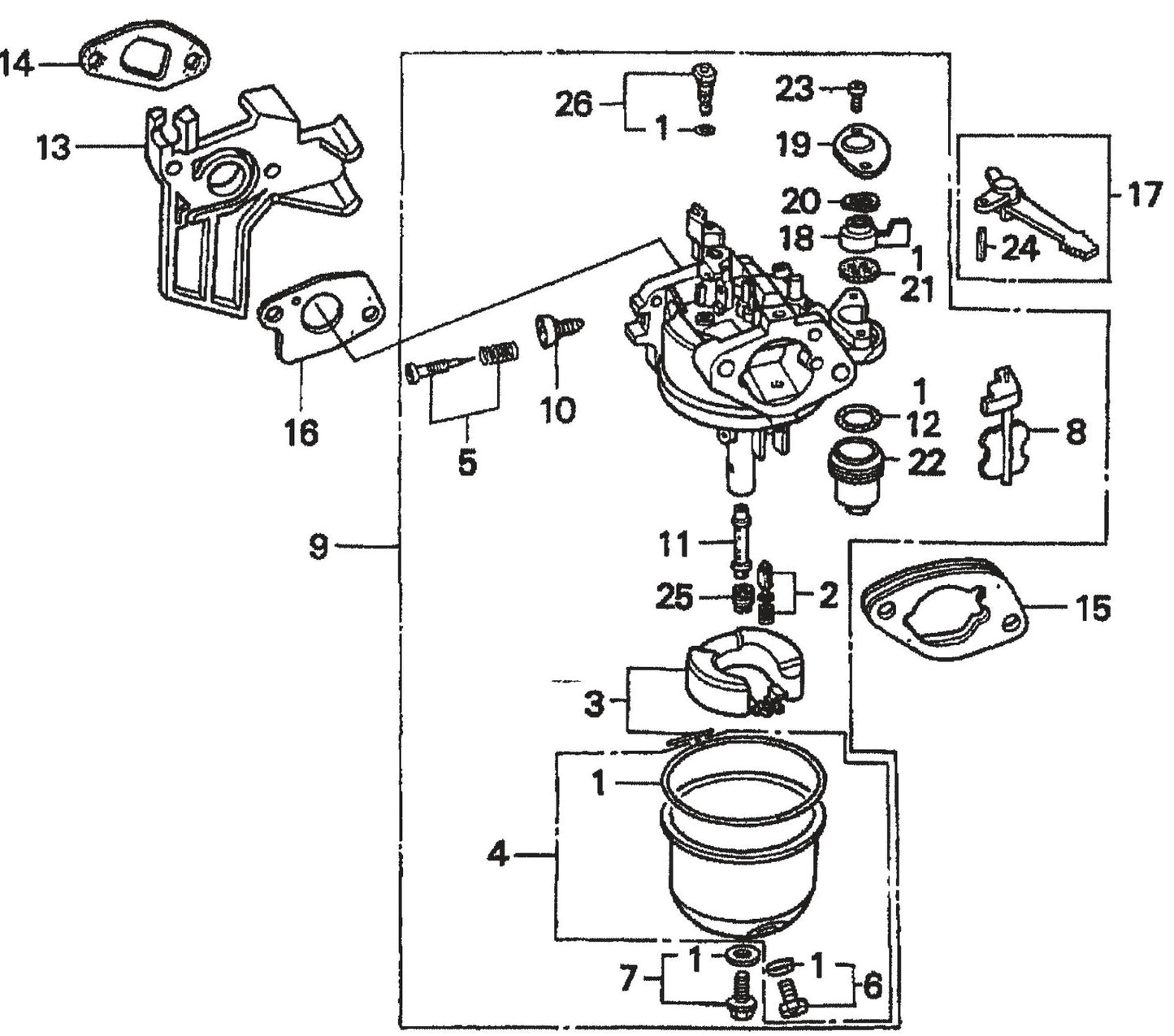 14
13
16
26
1
23
19
20
18
1
21
17
24
5
10
1
12
22
8
9
11
25
2
15
3
1
4
7
1
1
6