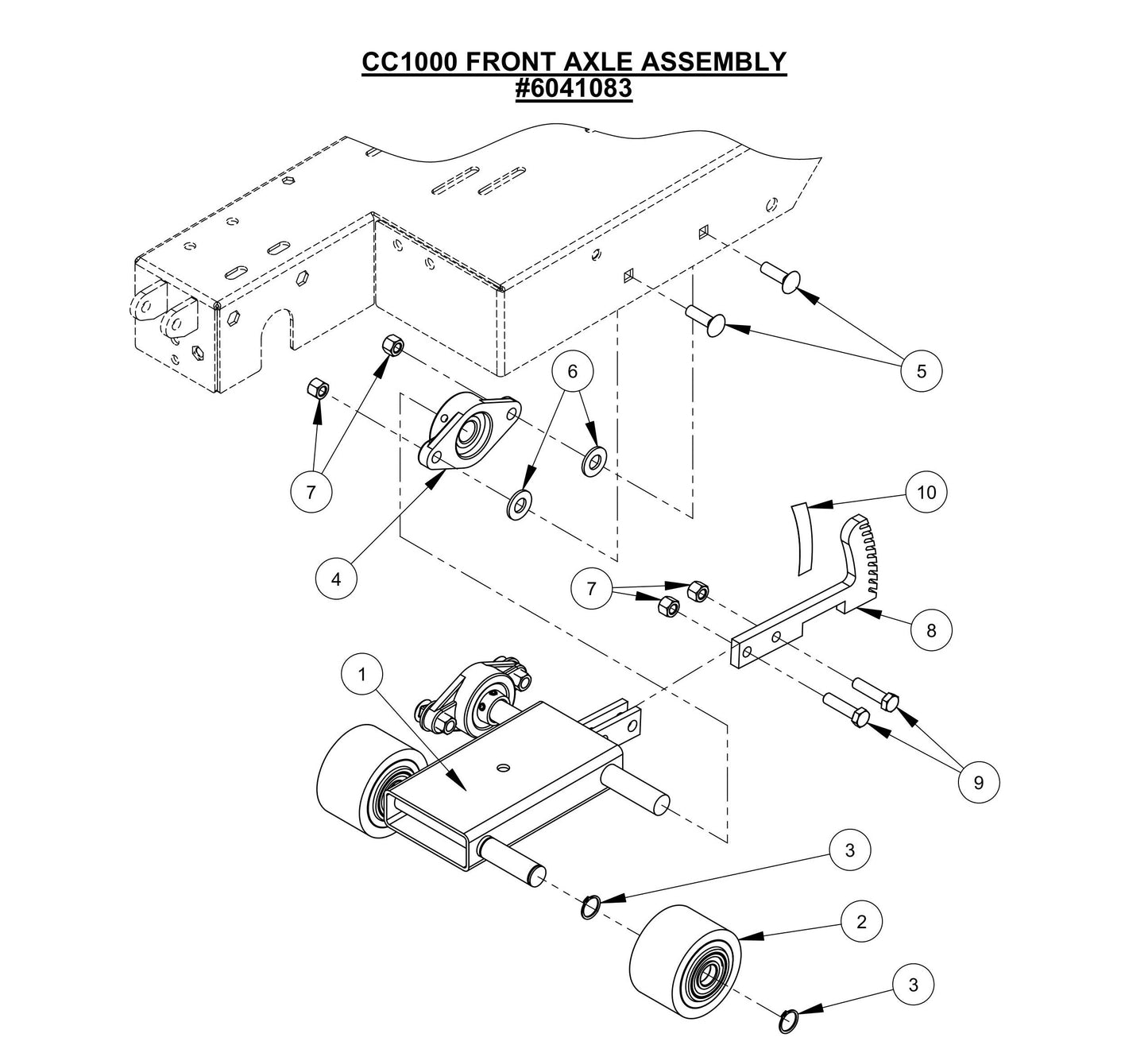 CC1000 FRONT AXLE ASSEMBLY
#6041083

5
6
7
4
10
7
8
1
9
3
2
3