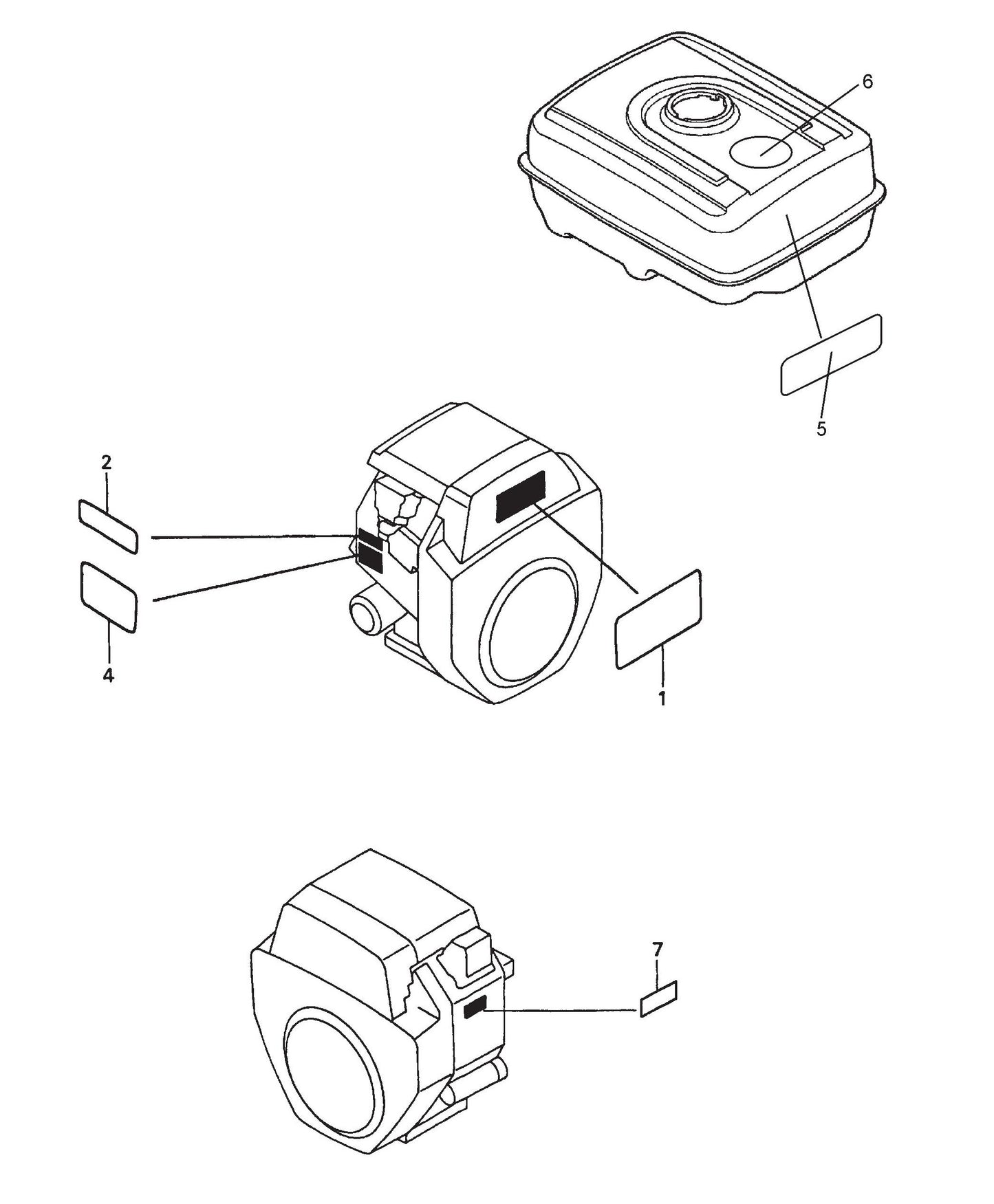 6

5

2

4

1

7