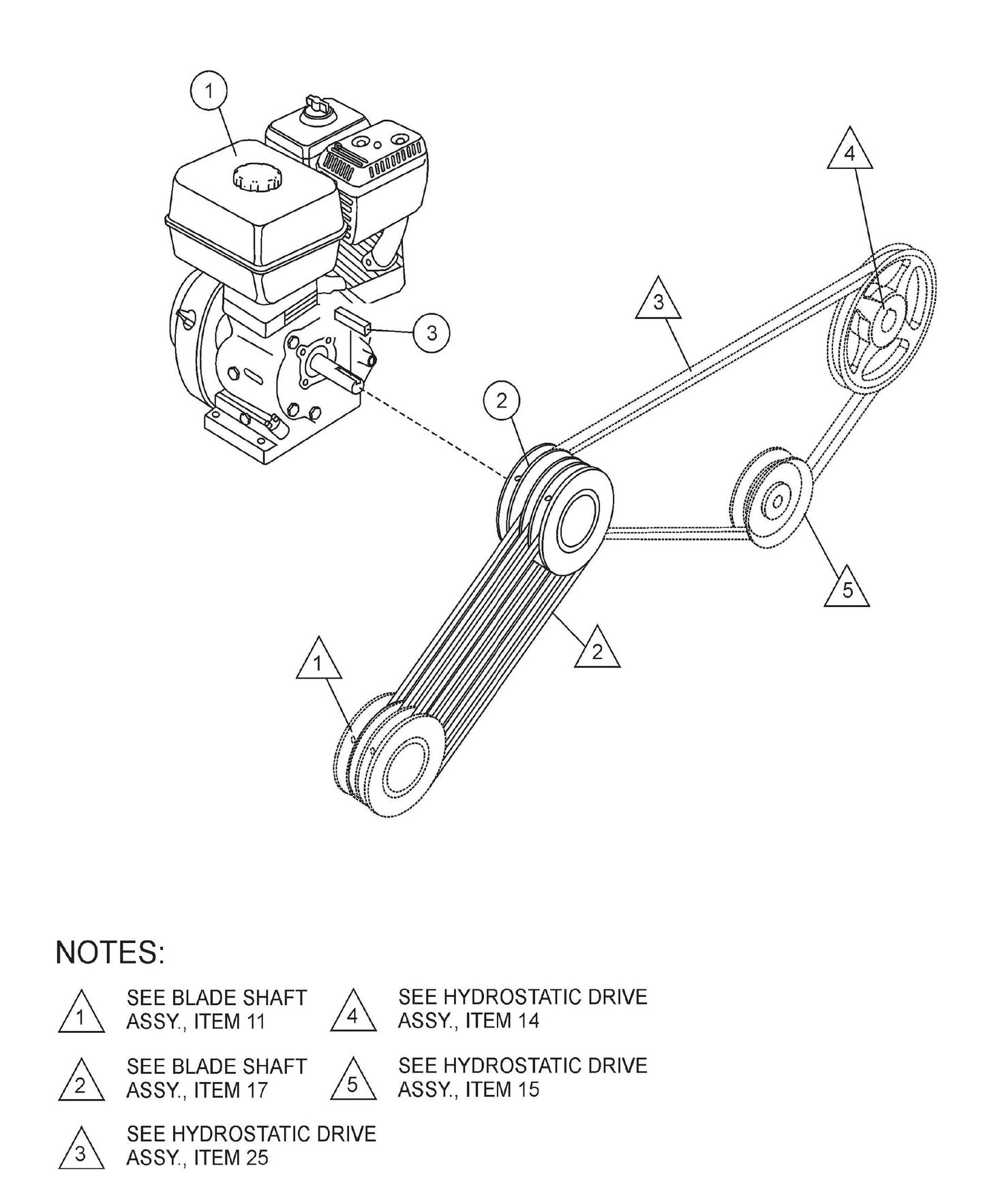 1
4
3
3
2
5
2
1

NOTES:

1 SEE BLADE SHAFT ASSY., ITEM 11

2 SEE BLADE SHAFT ASSY., ITEM 17

3 SEE HYDROSTATIC DRIVE ASSY., ITEM 25

4 SEE HYDROSTATIC DRIVE ASSY., ITEM 14

5 SEE HYDROSTATIC DRIVE ASSY., ITEM 15