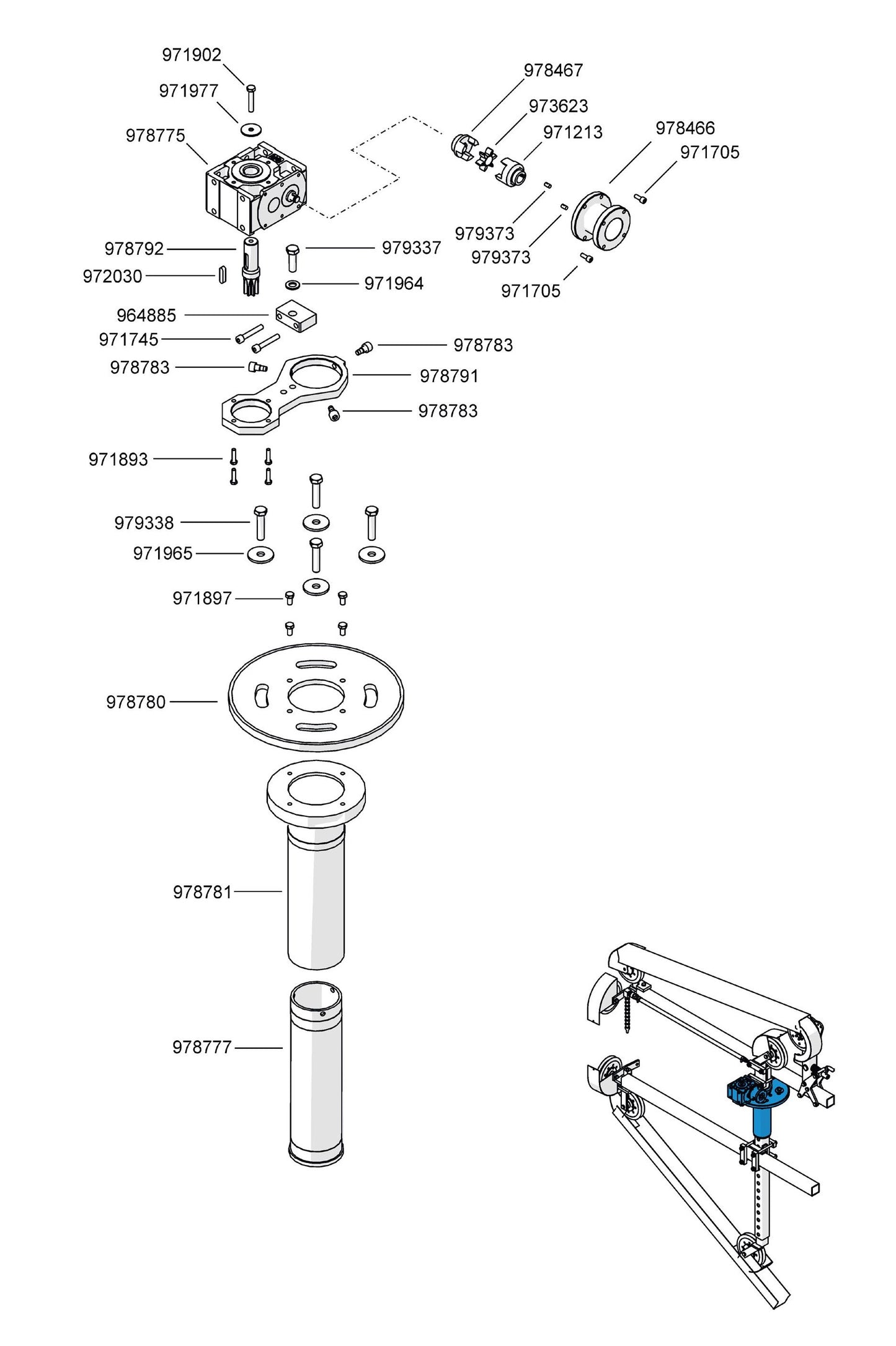 971902
971977
978775
978467
973623
971213
978466
971705
979373
979373
971705
978792
979337
972030
971964
964885
971745
978783
978783
978791
978783
971893
979338
971965
971897
978780
978781
978777