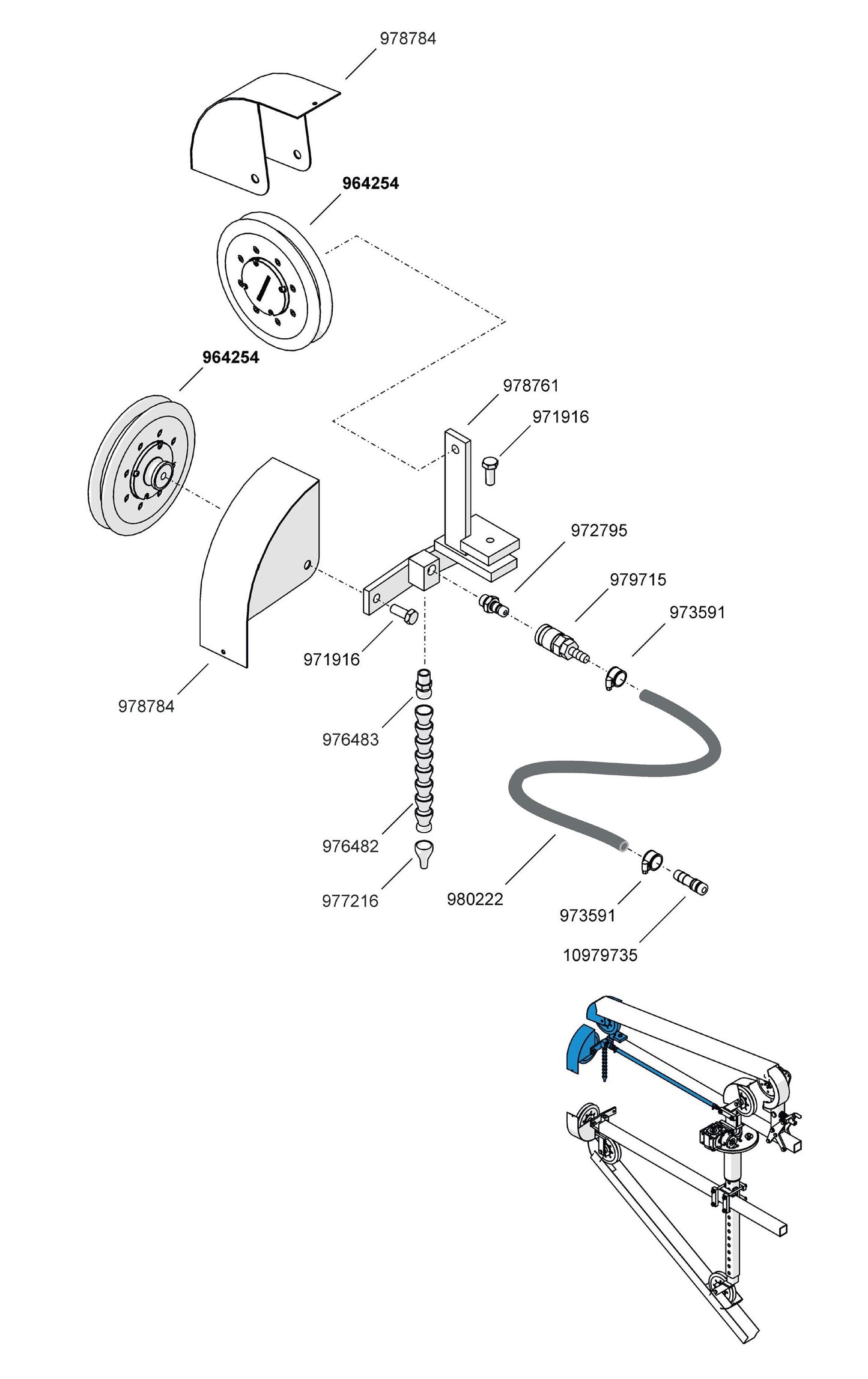 978784

964254

964254

978761

971916

972795

979715

973591

971916

978784

976483

976482

977216

980222

973591

10979735