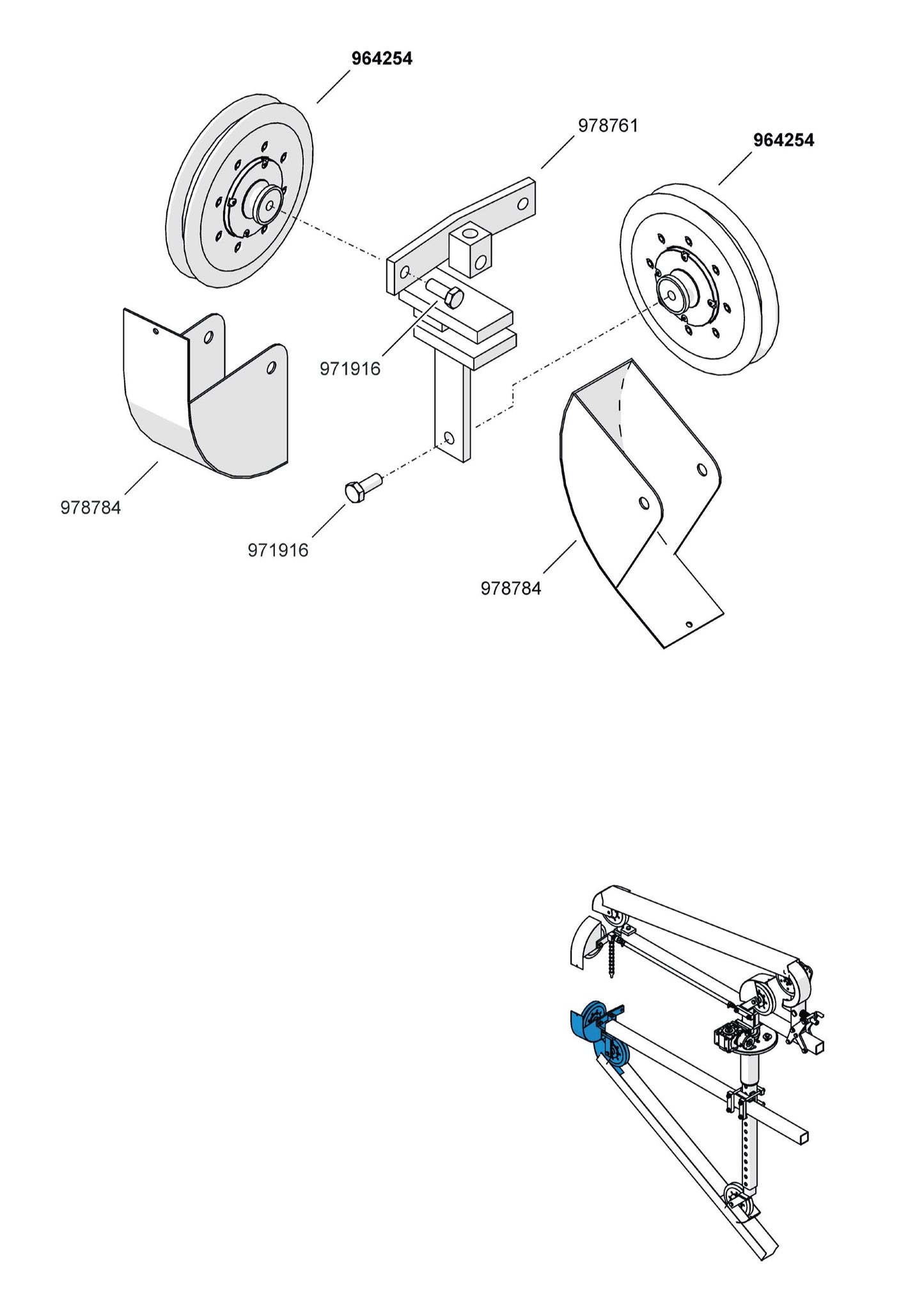 964254

978761

964254

971916

978784

971916

978784