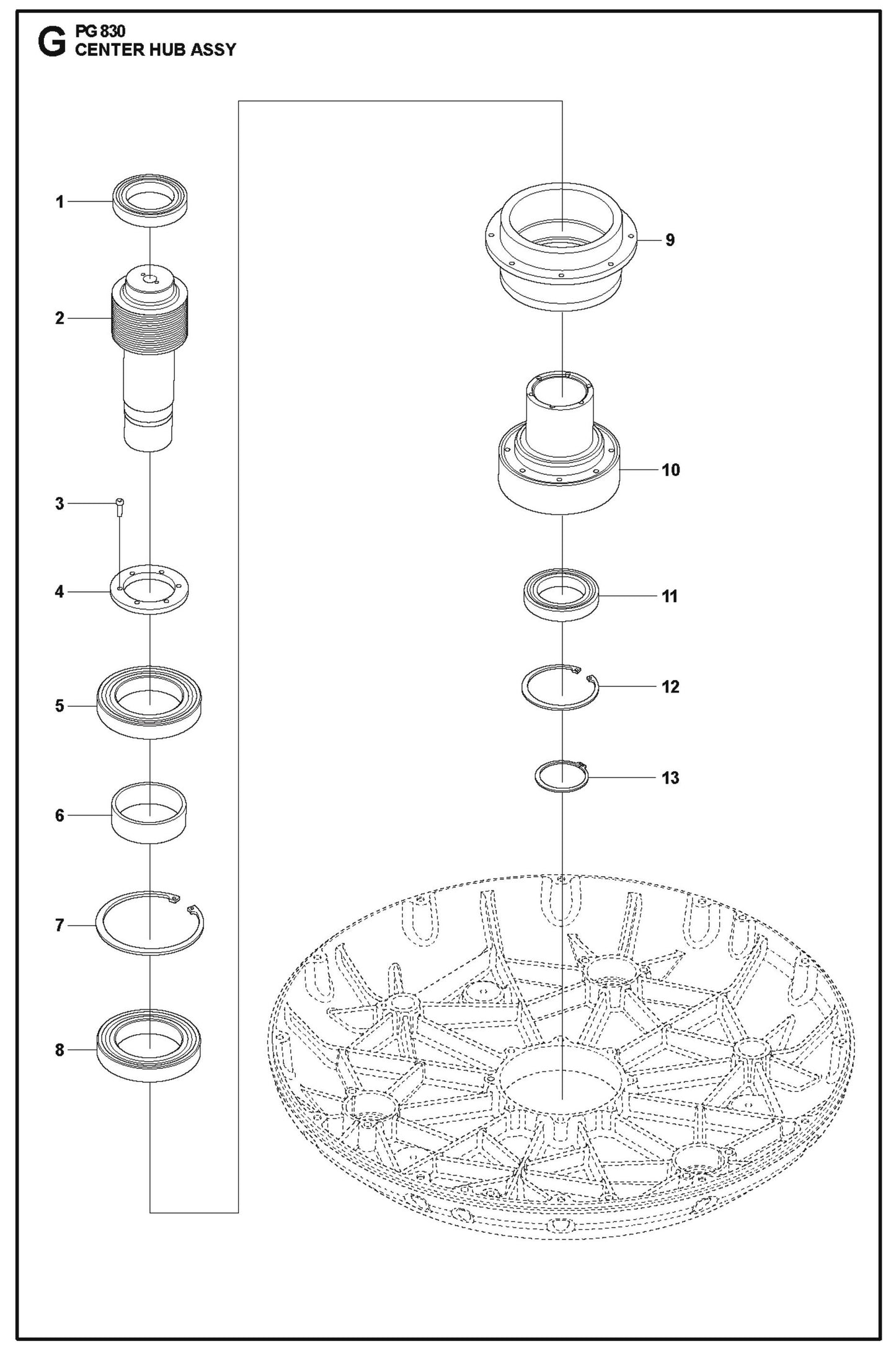 G PG 830
CENTER HUB ASSY

1
2
3
4
5
6
7
8
9
10
11
12
13