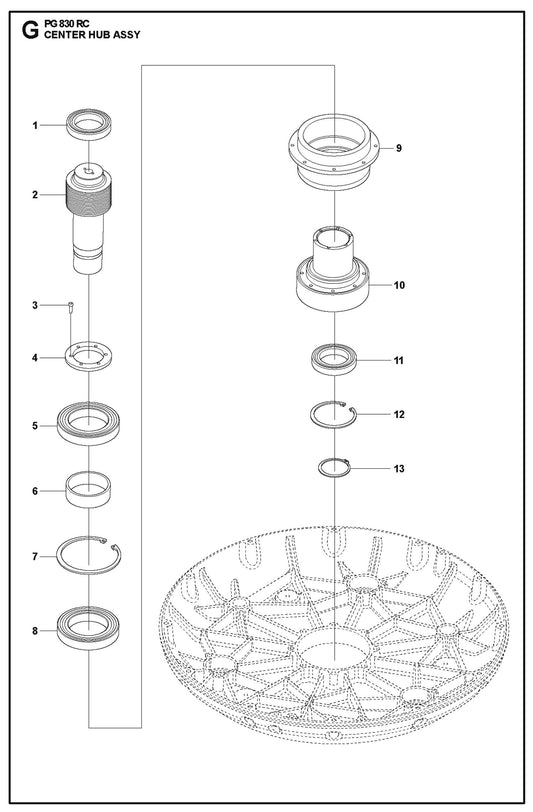 G PG 830 RC
CENTER HUB ASSY

1
2
3
4
5
6
7
8
9
10
11
12
13