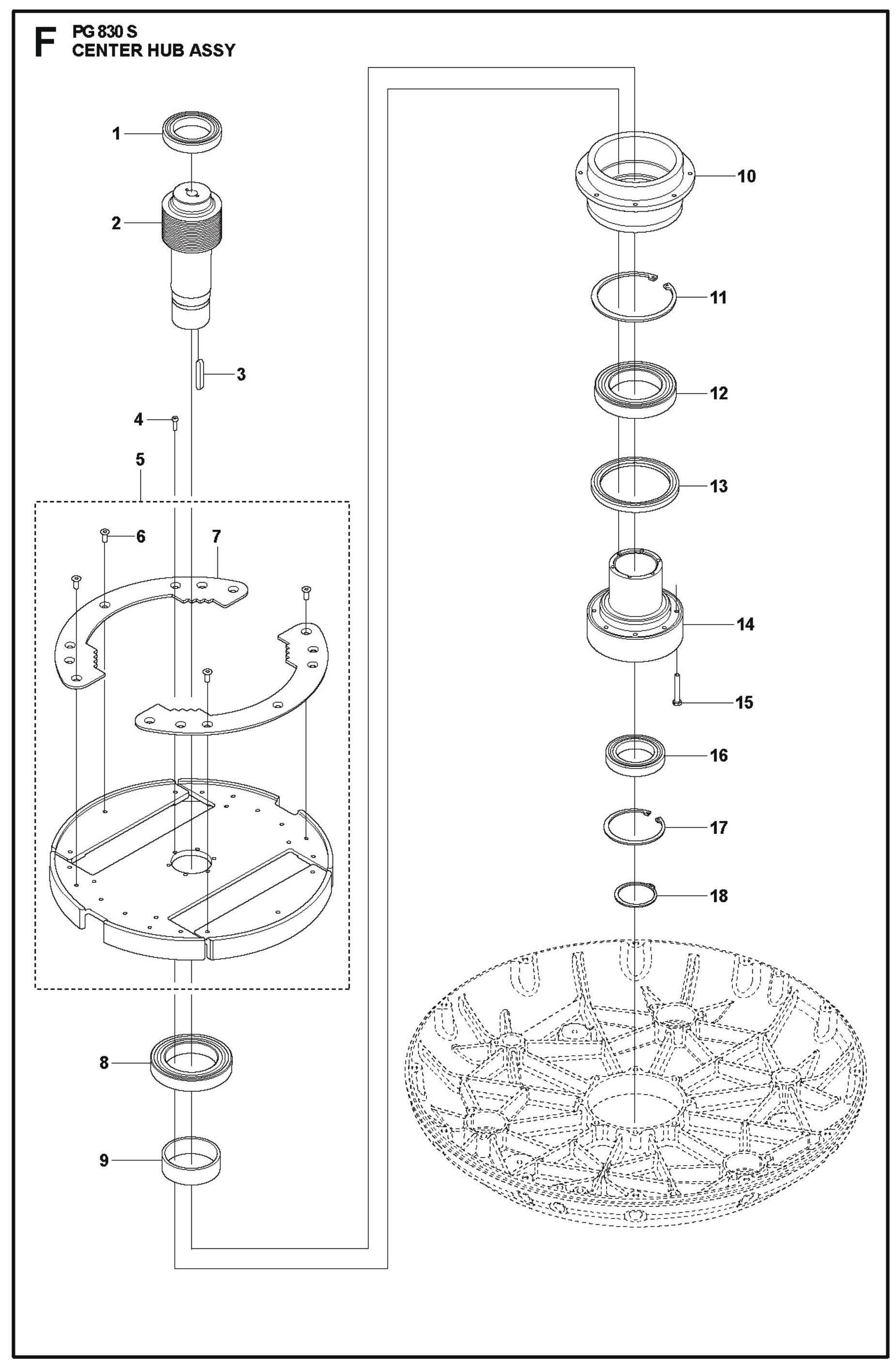 F PG 830 S
CENTER HUB ASSY

1
2
3
4
5
6
7
8
9
10
11
12
13
14
15
16
17
18