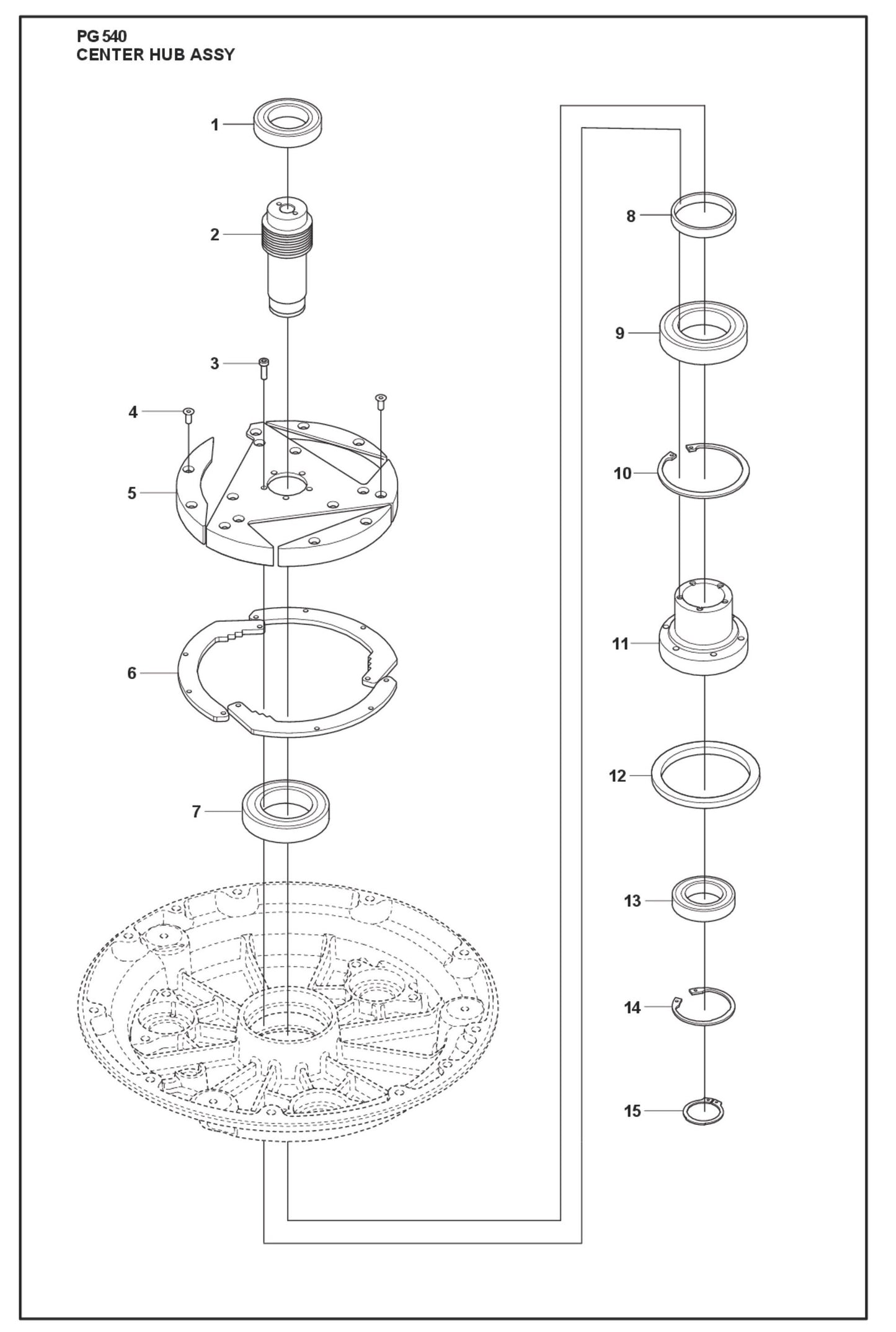 PG 540
CENTER HUB ASSY

1
2
3
4
5
6
7
8
9
10
11
12
13
14
15