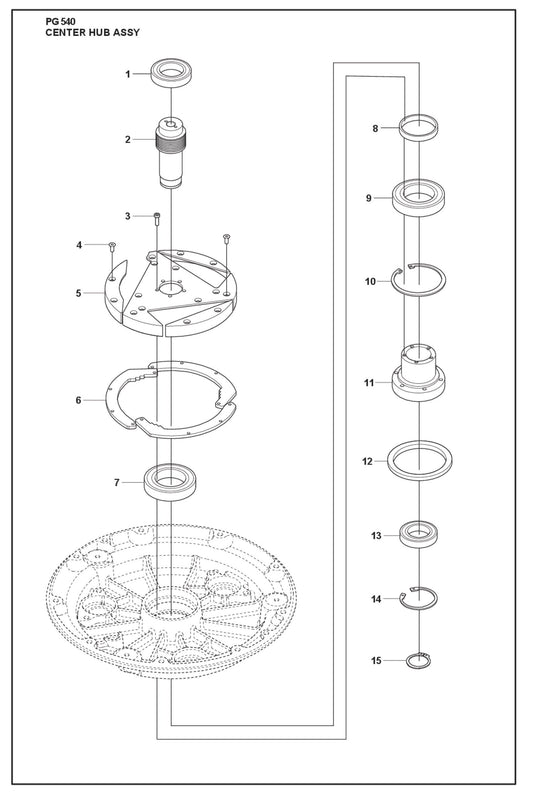 PG 540
CENTER HUB ASSY

1
2
3
4
5
6
7
8
9
10
11
12
13
14
15