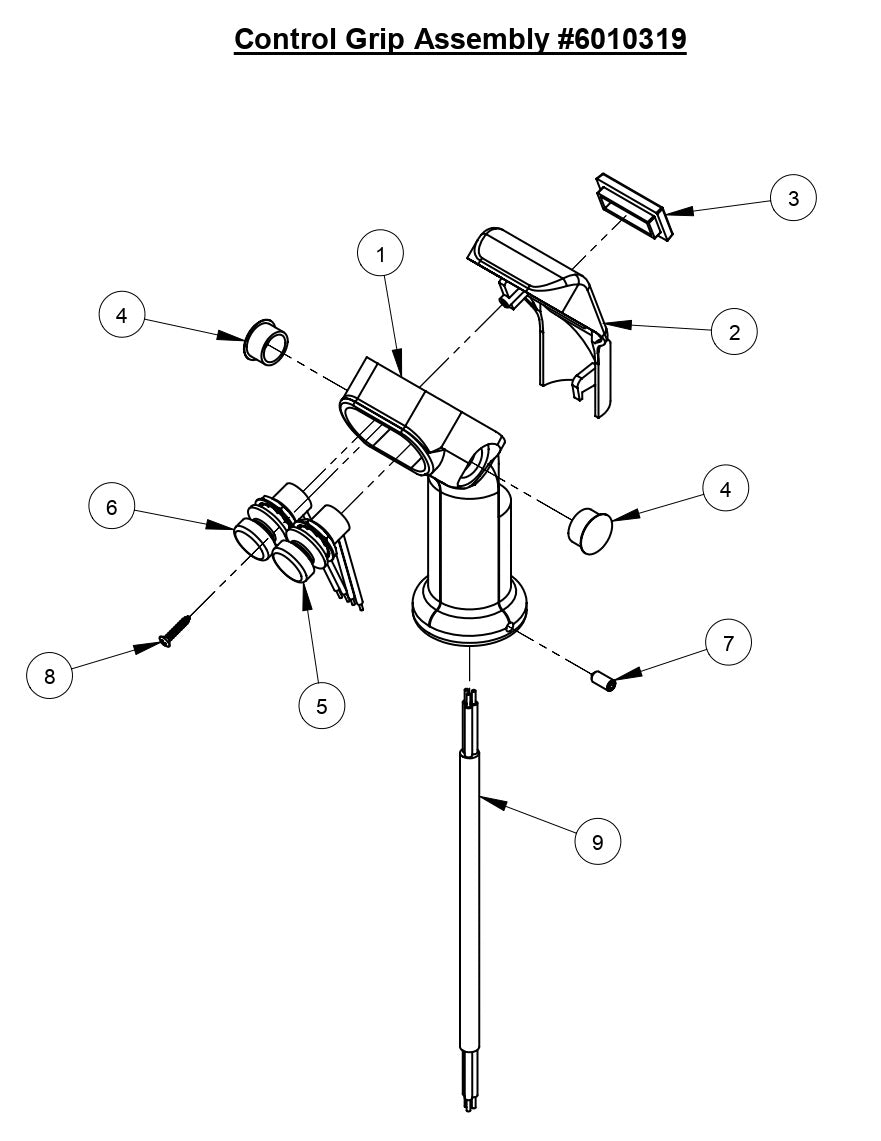 Control Grip Assembly #6010319

3
1
4
2
4
6
7
8
5
9