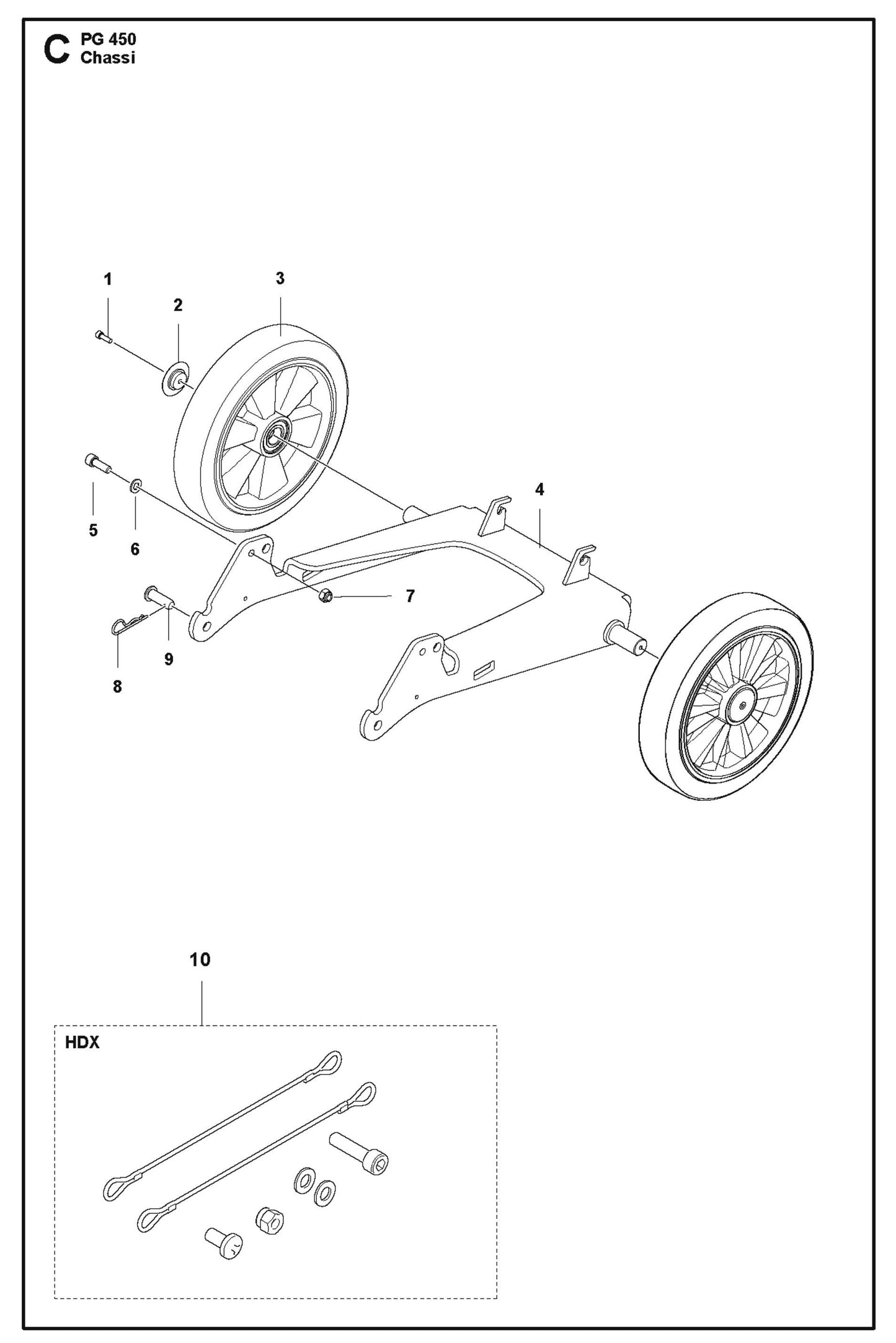 C PG 450
Chassi

1
2
3
4
5
6
7
8
9

10

HDX