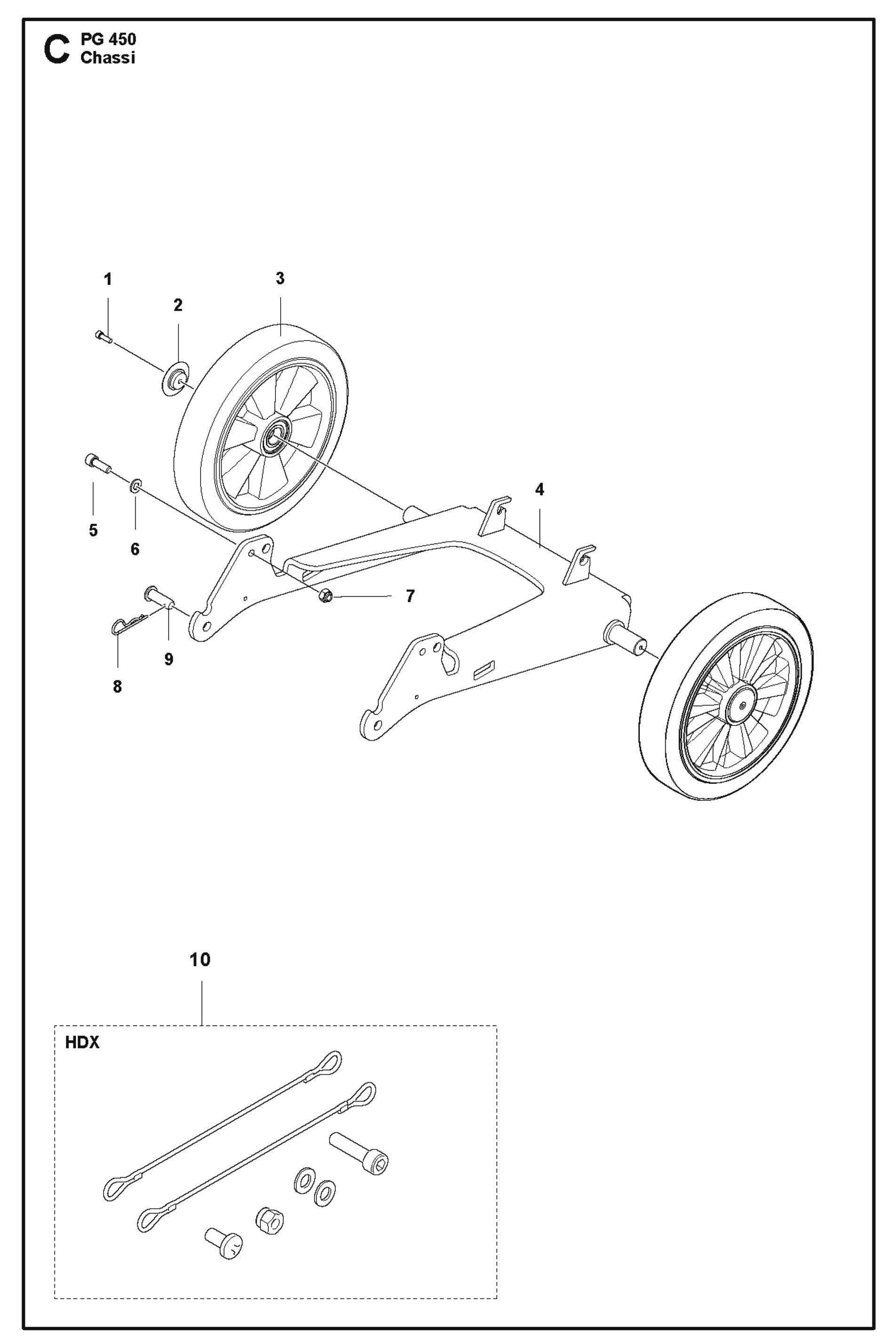 C PG 450
Chassi

1
2
3
4
5
6
7
8
9

10

HDX