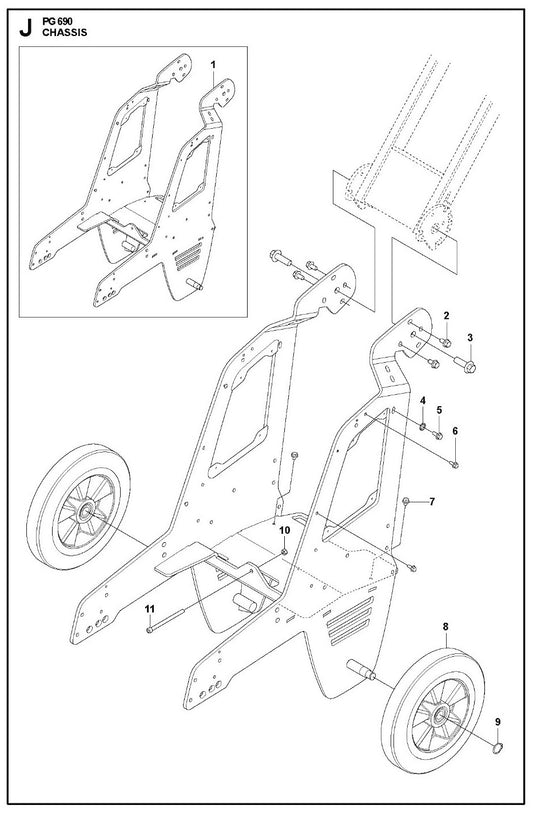 J
PG 690
CHASSIS

1

2
3
4
5
6
7
10
11
8
9