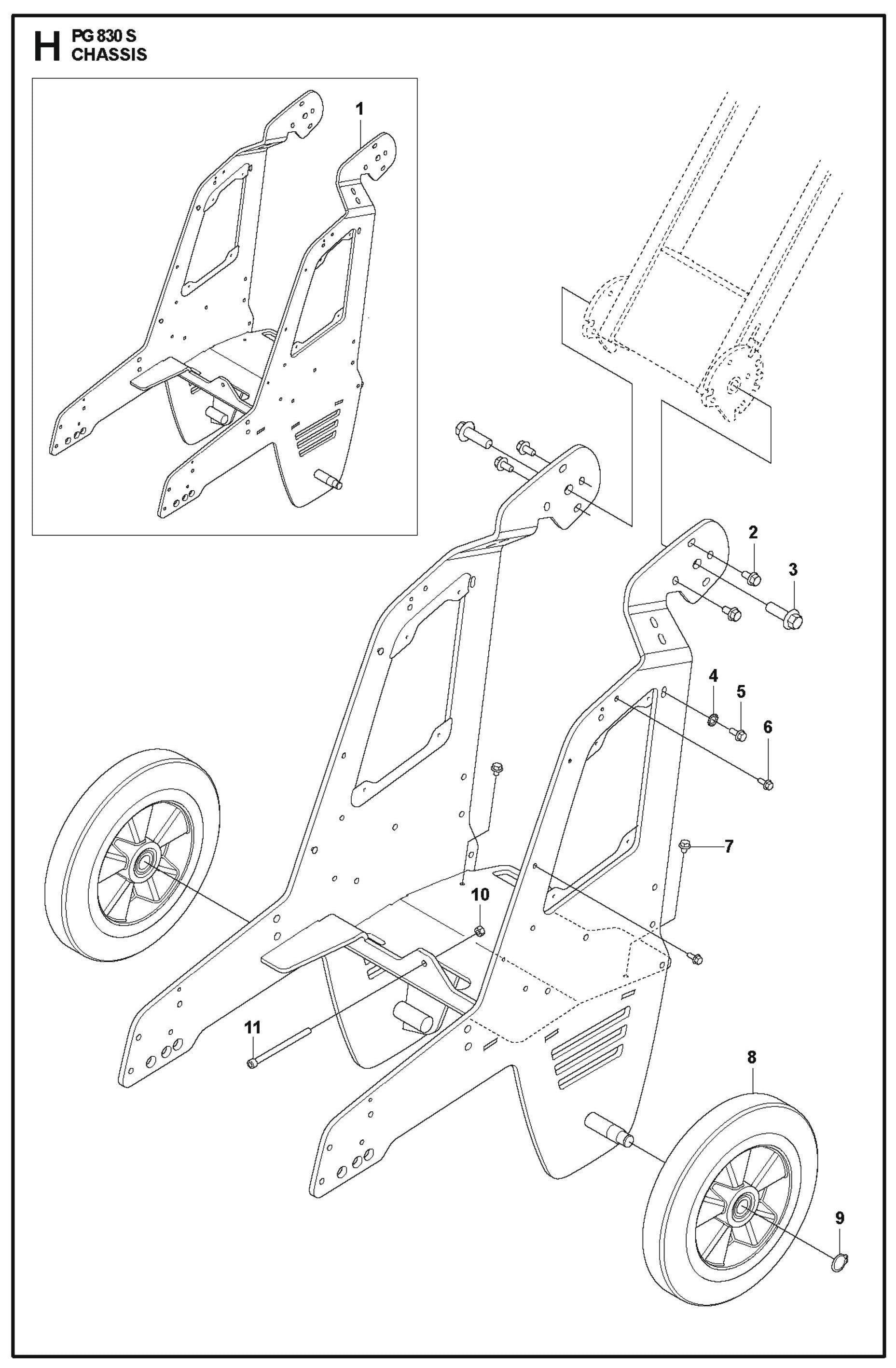 H PG 830 S
CHASSIS

1

2

3

4

5

6

7

10

11

8

9