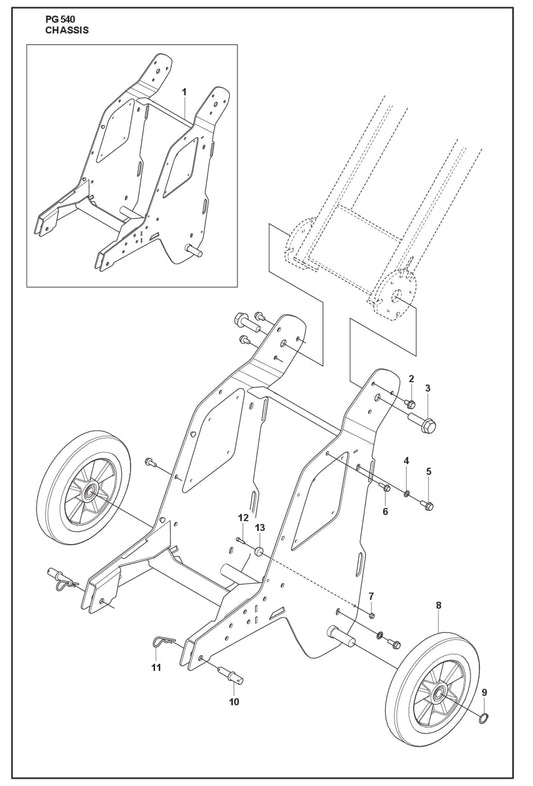 PG 540
CHASSIS

1

2
3
4
5
6
12
13
7
8
9
11
10