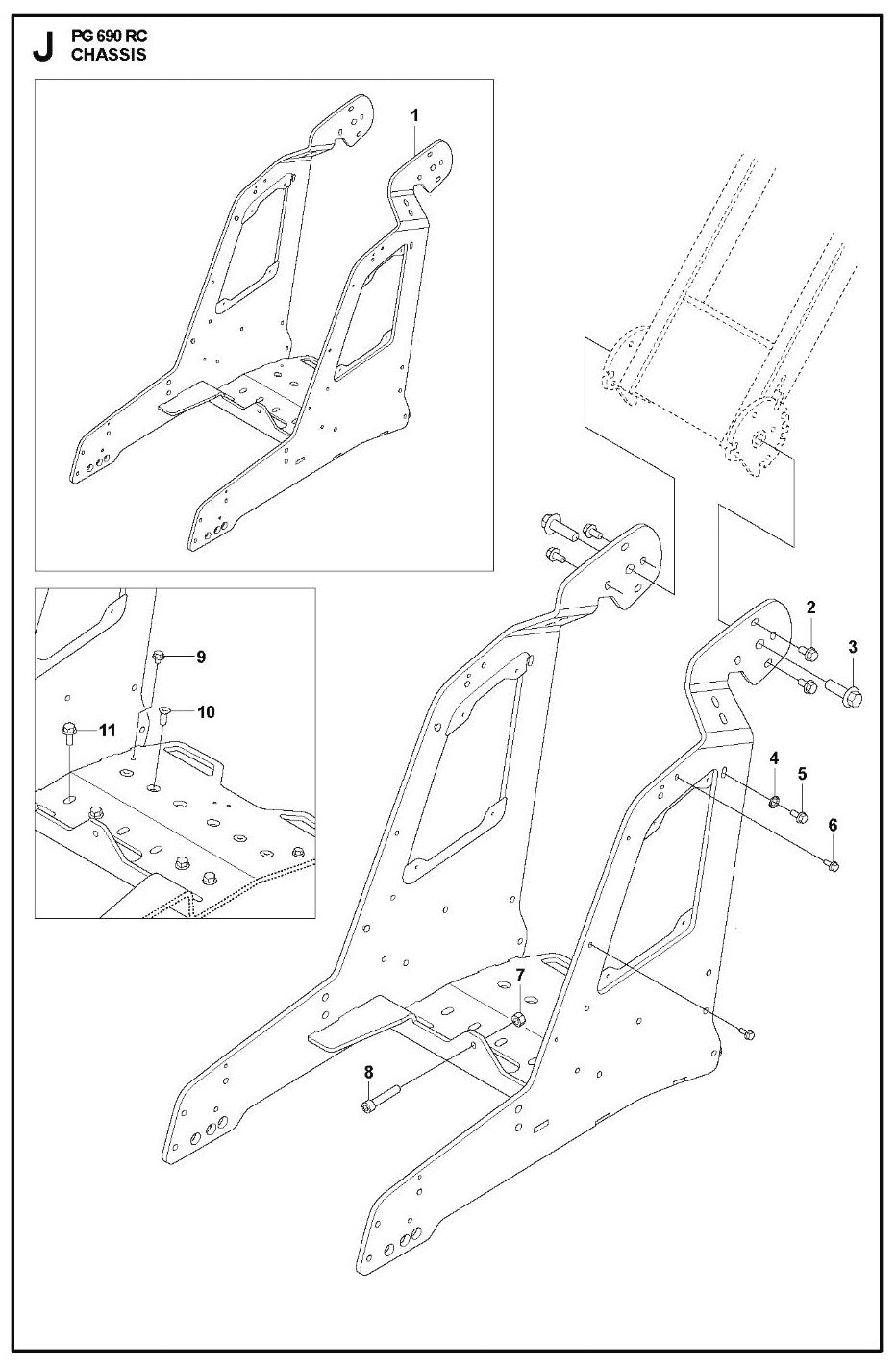 J PG 690 RC
CHASSIS

1

9

10

11

2

3

4

5

6

7

8