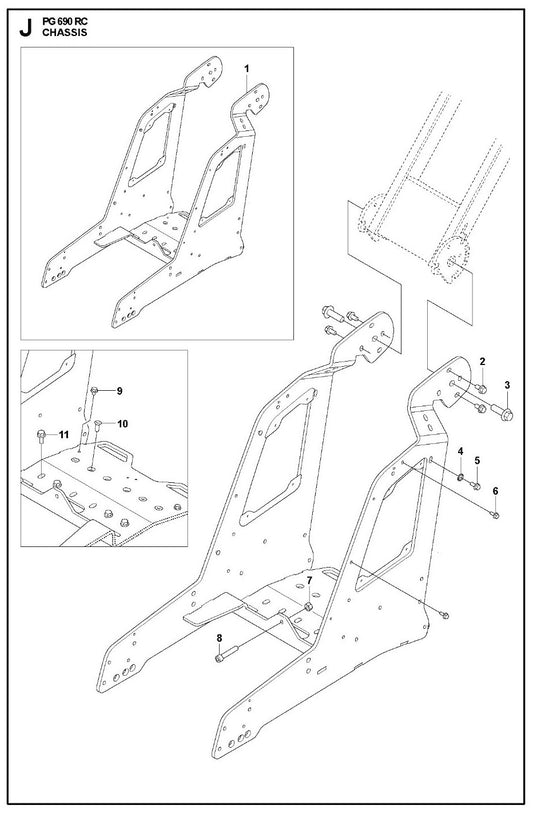 J PG 690 RC
CHASSIS

1

9
10
11

2
3
4
5
6
7
8