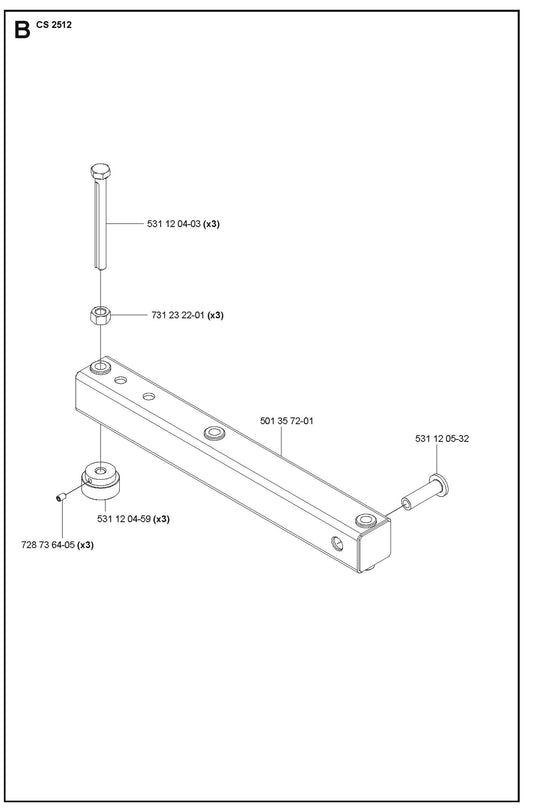 B CS 2512

531 12 04-03 (x3)

731 23 22-01 (x3)

501 35 72-01

531 12 05-32

531 12 04-59 (x3)

728 73 64-05 (x3)