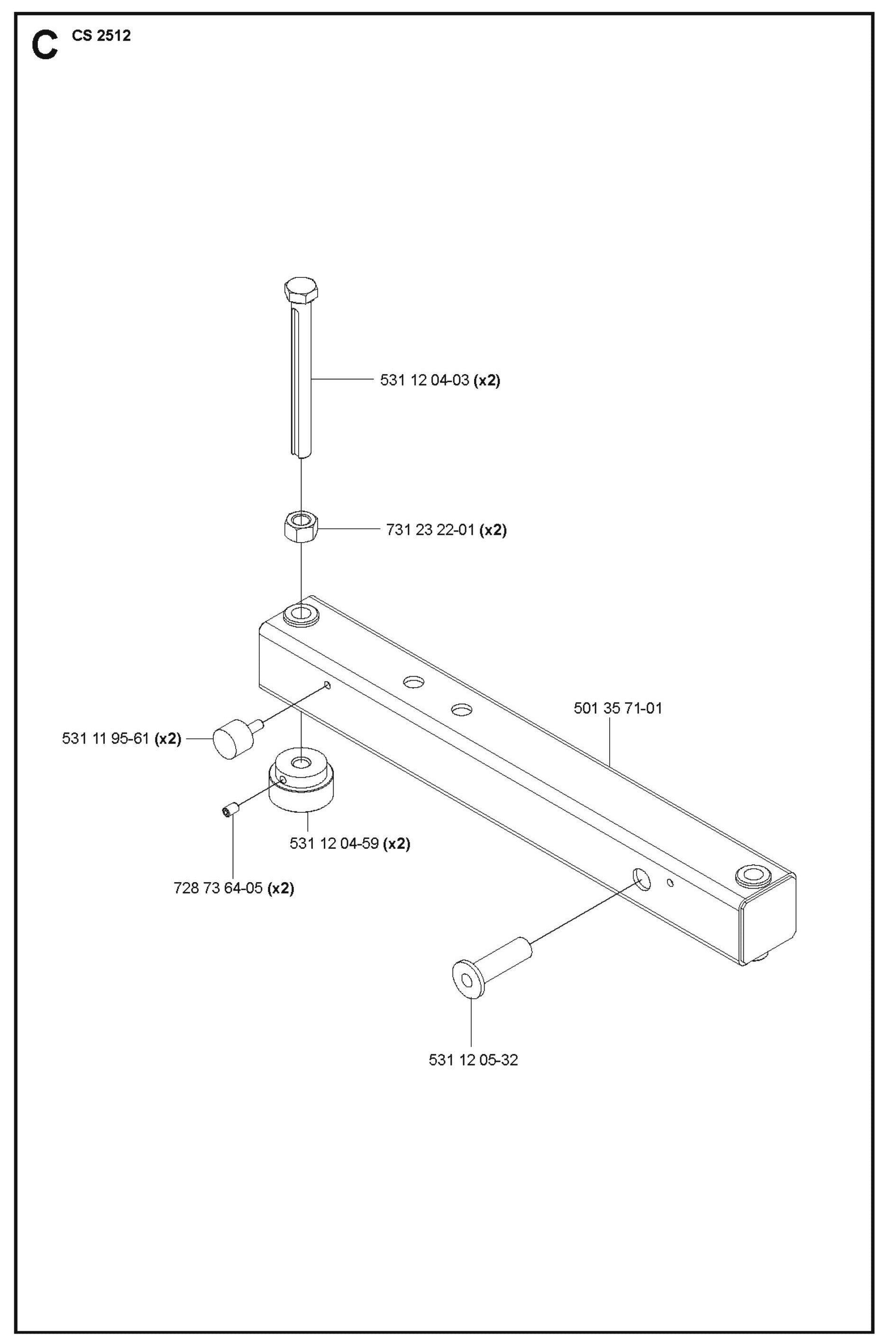 C CS 2512

531 12 04-03 (x2)

731 23 22-01 (x2)

501 35 71-01

531 11 95-61 (x2)

531 12 04-59 (x2)

728 73 64-05 (x2)

531 12 05-32