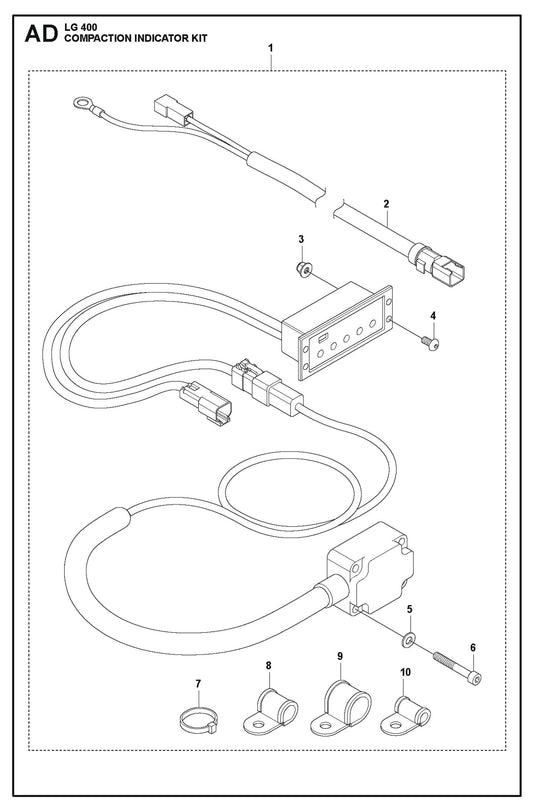 AD LG 400
COMPACTION INDICATOR KIT

1
2
3
4
5
6
7
8
9
10