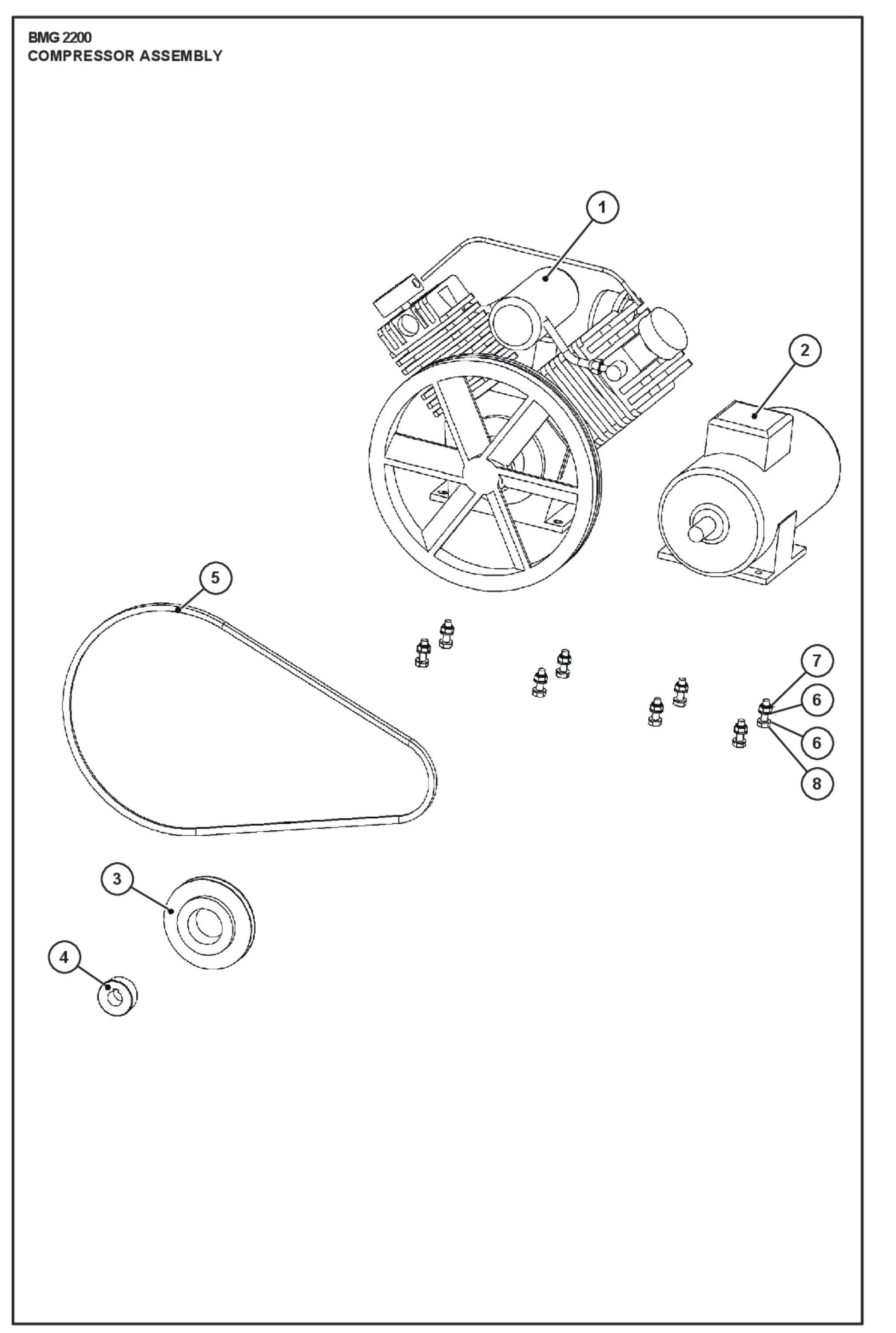 BMG 2200
COMPRESSOR ASSEMBLY

1

2

5

7

6

6

8

3

4