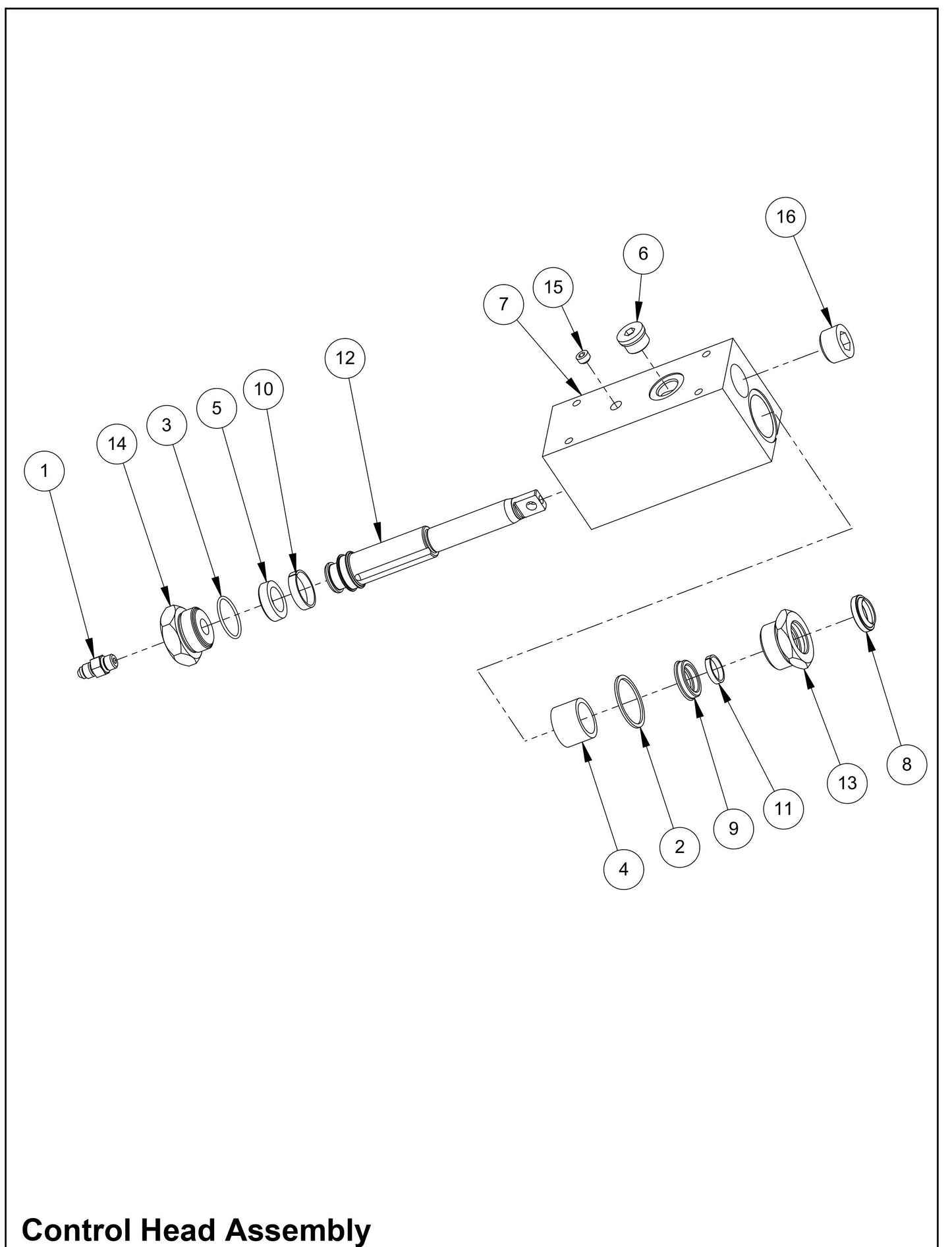 16
6
15
7
12
10
5
3
14
1
8
13
11
9
2
4

Control Head Assembly