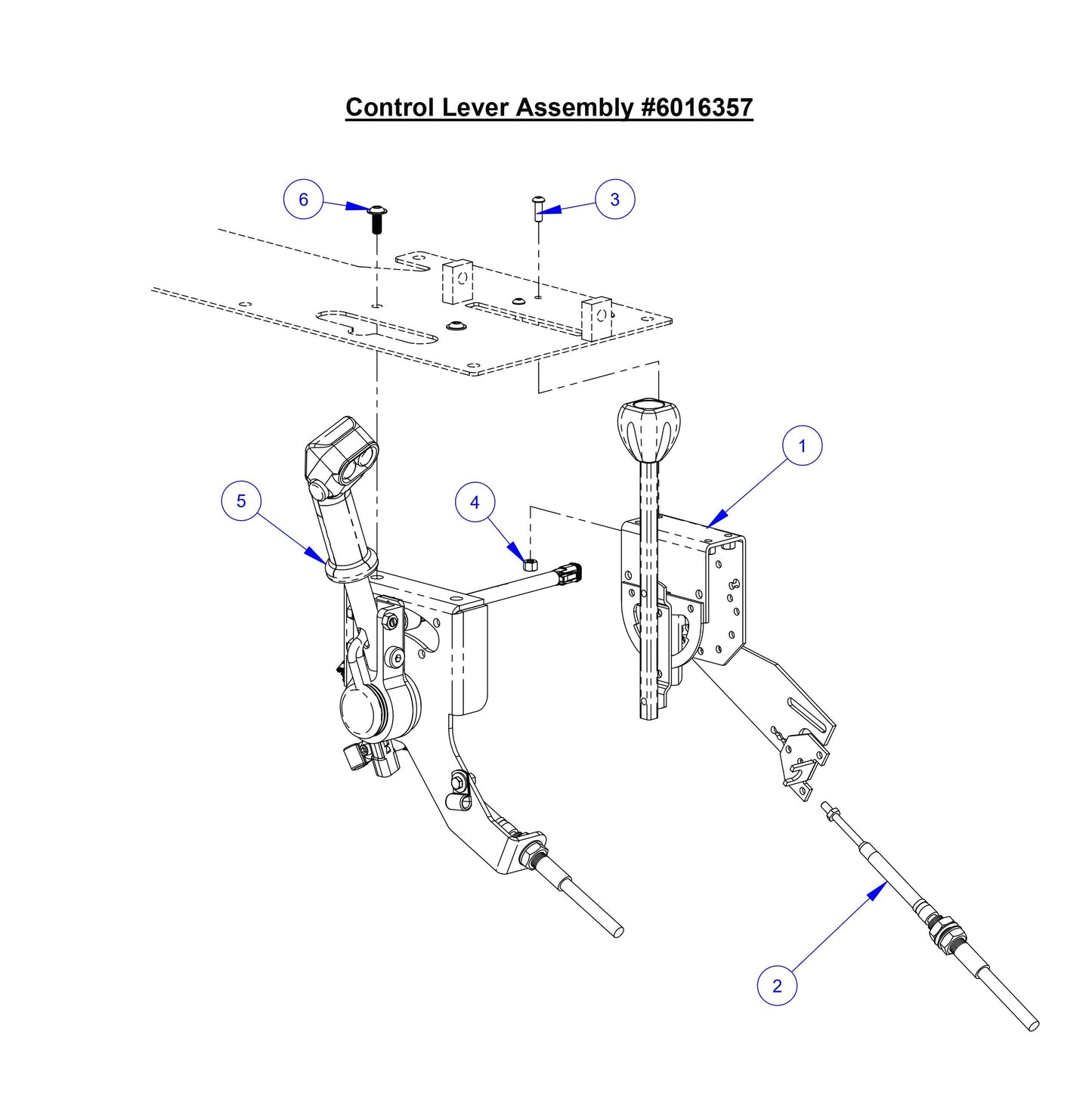 Control Lever Assembly #6016357

6

3

1

5

4

2