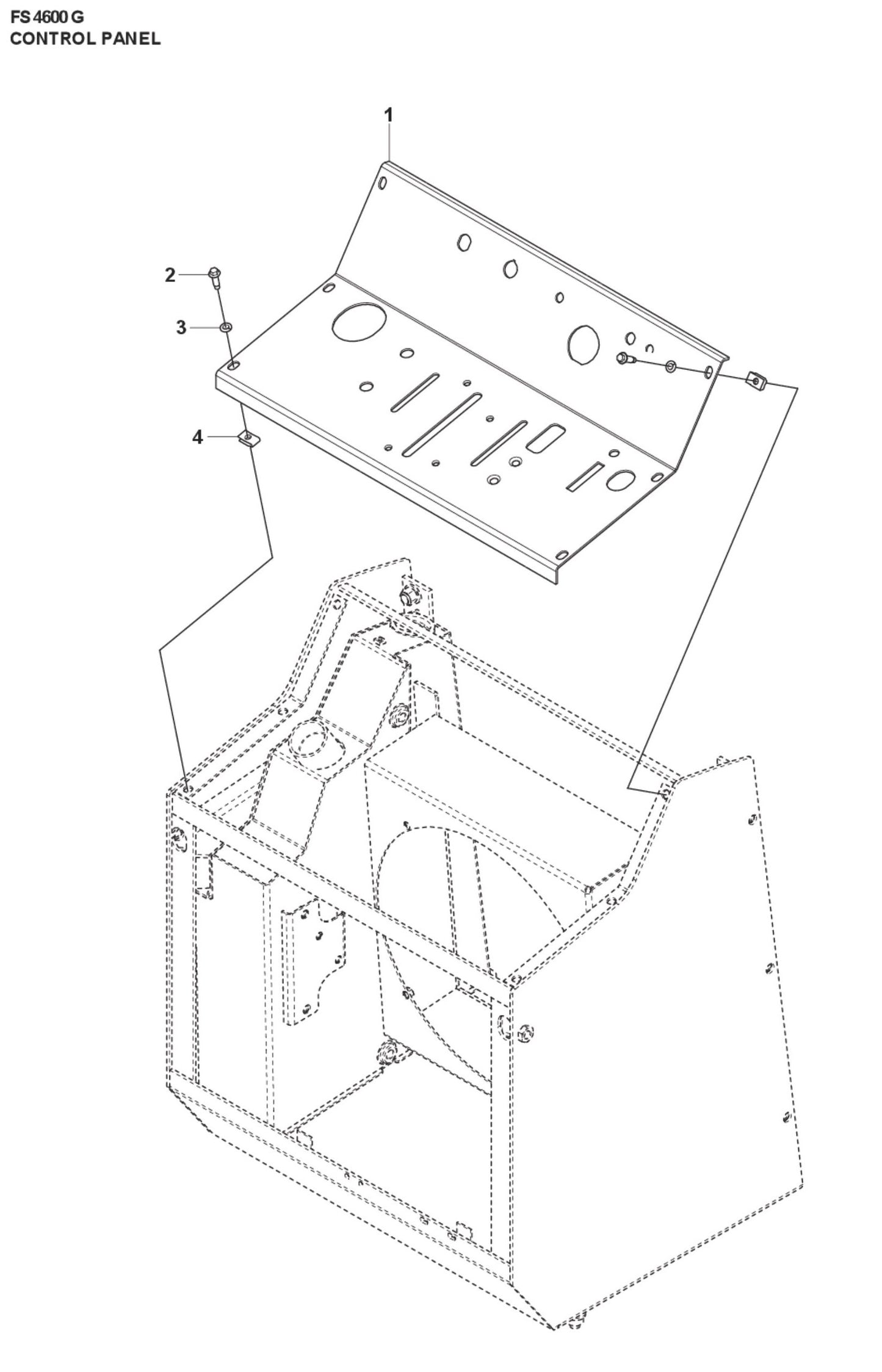 FS 4600 G
CONTROL PANEL

1

2

3

4