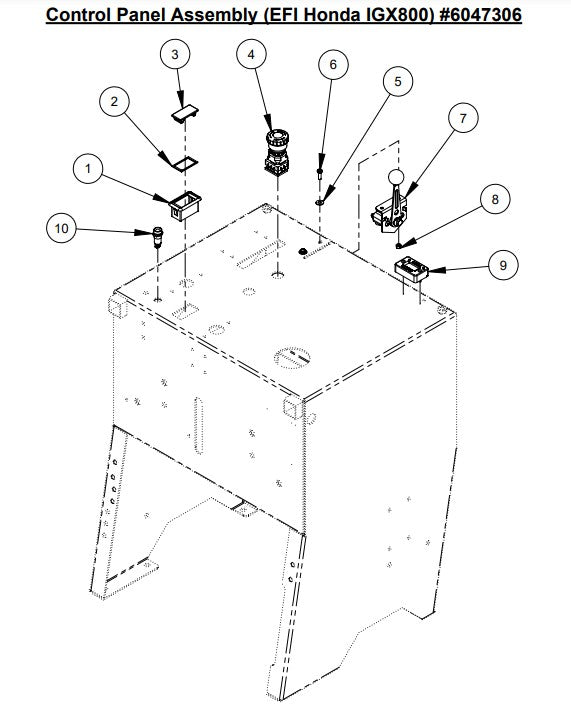 Control Panel Assembly (EFI Honda IGX800) #6047306

3
4
6
5
2
7
1
8
10
9