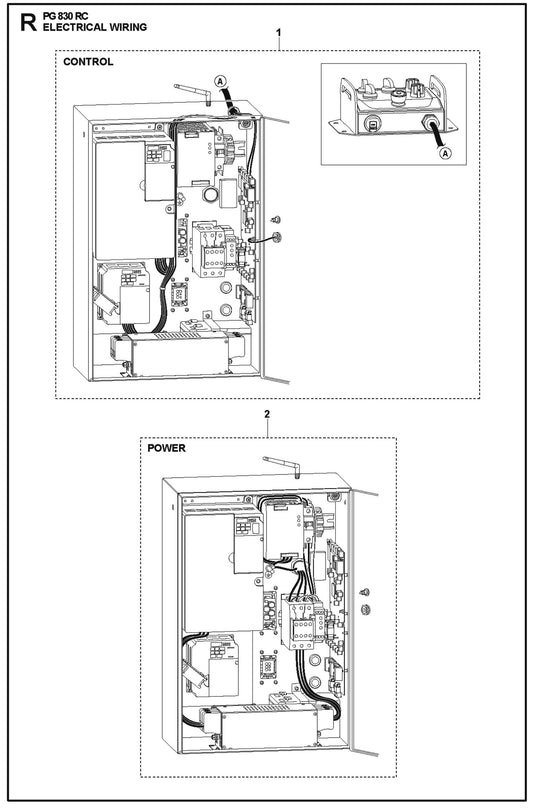 R PG 830 RC
ELECTRICAL WIRING

1

CONTROL

A

A

2

POWER