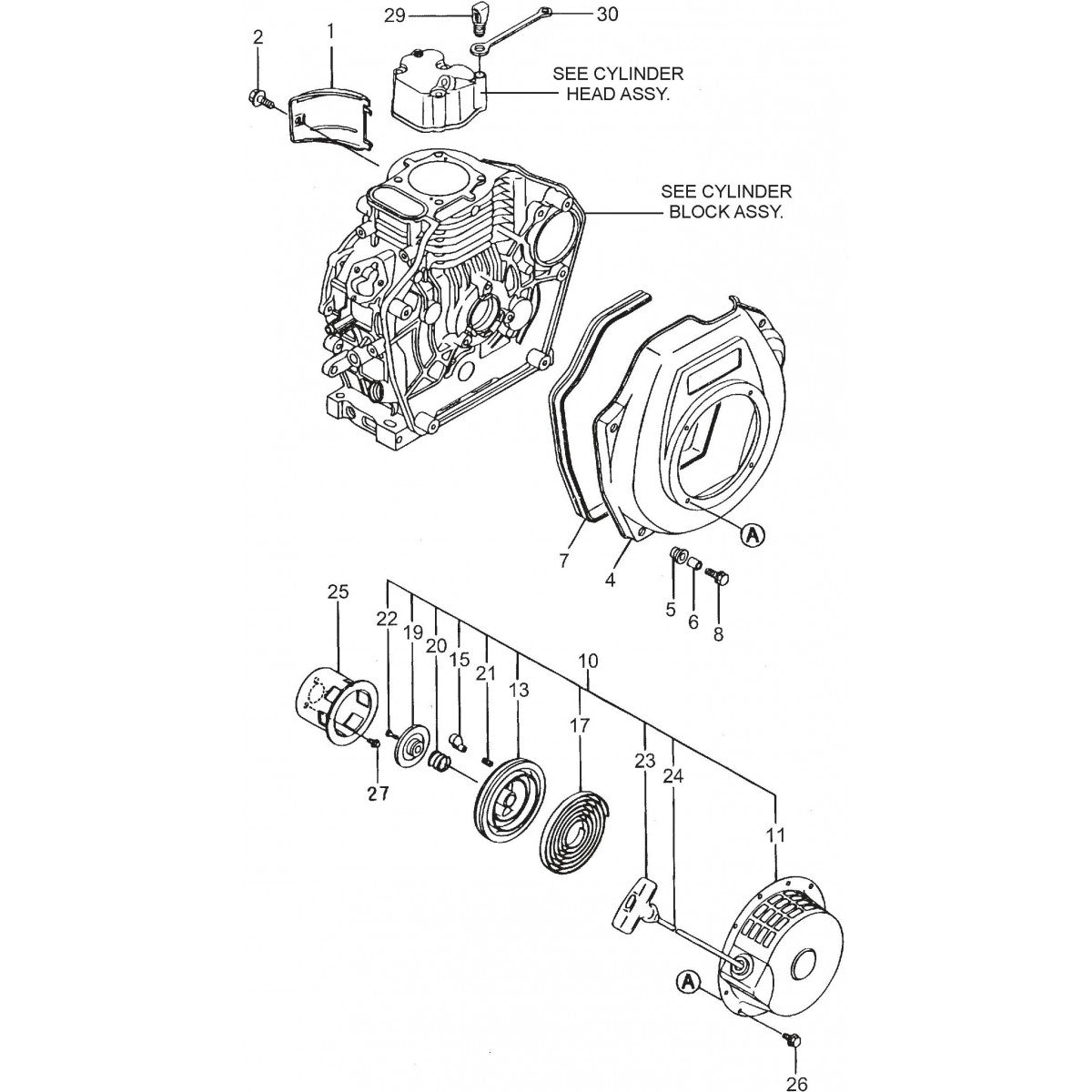 29
30
2
1
SEE CYLINDER HEAD ASSY.
SEE CYLINDER BLOCK ASSY.
A
7
4
5
6
8
25
22
19
20
15
21
13
10
17
23
24
27
11
A
26