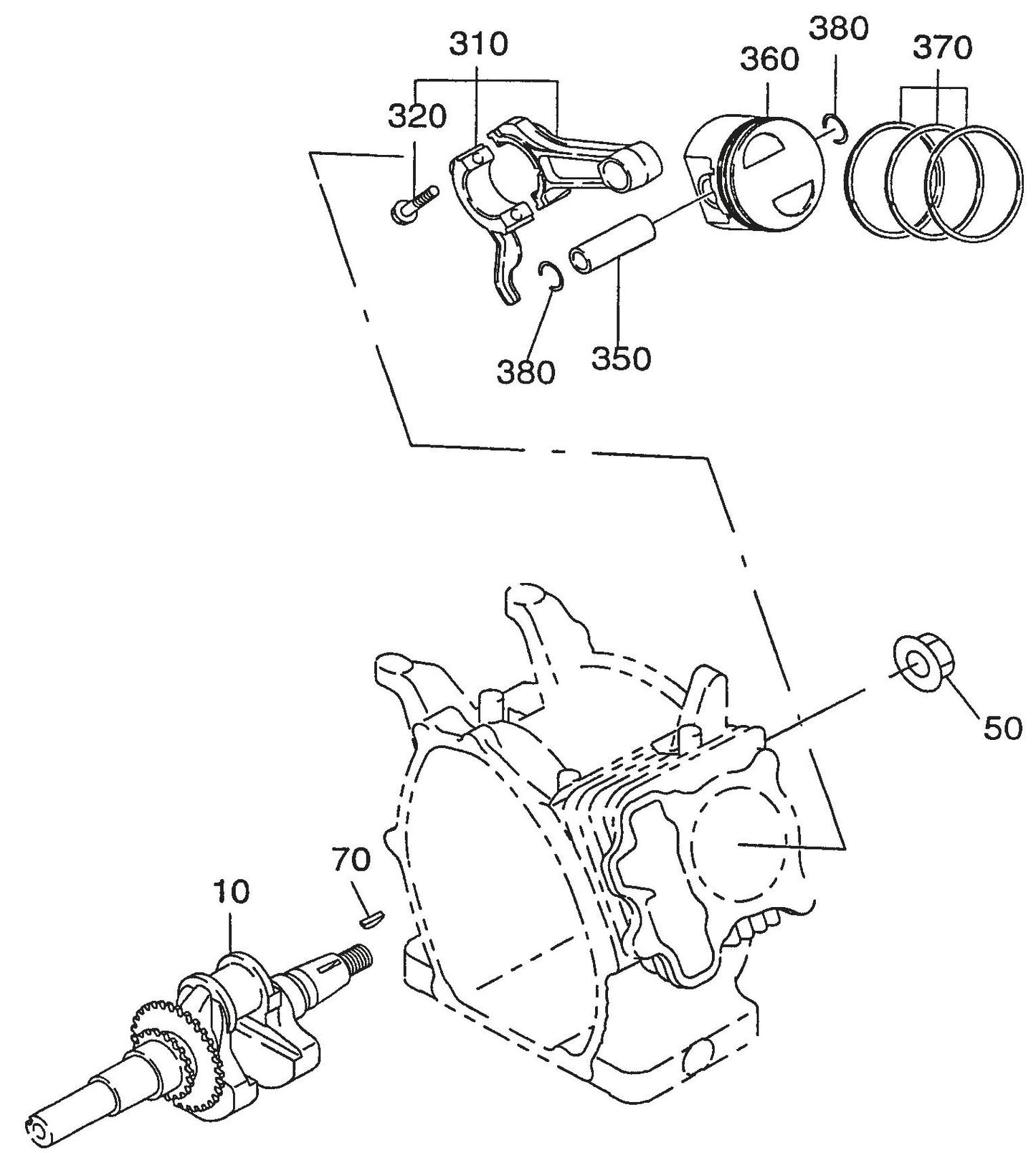 310
380
360
370
320
380
350
50
70
10