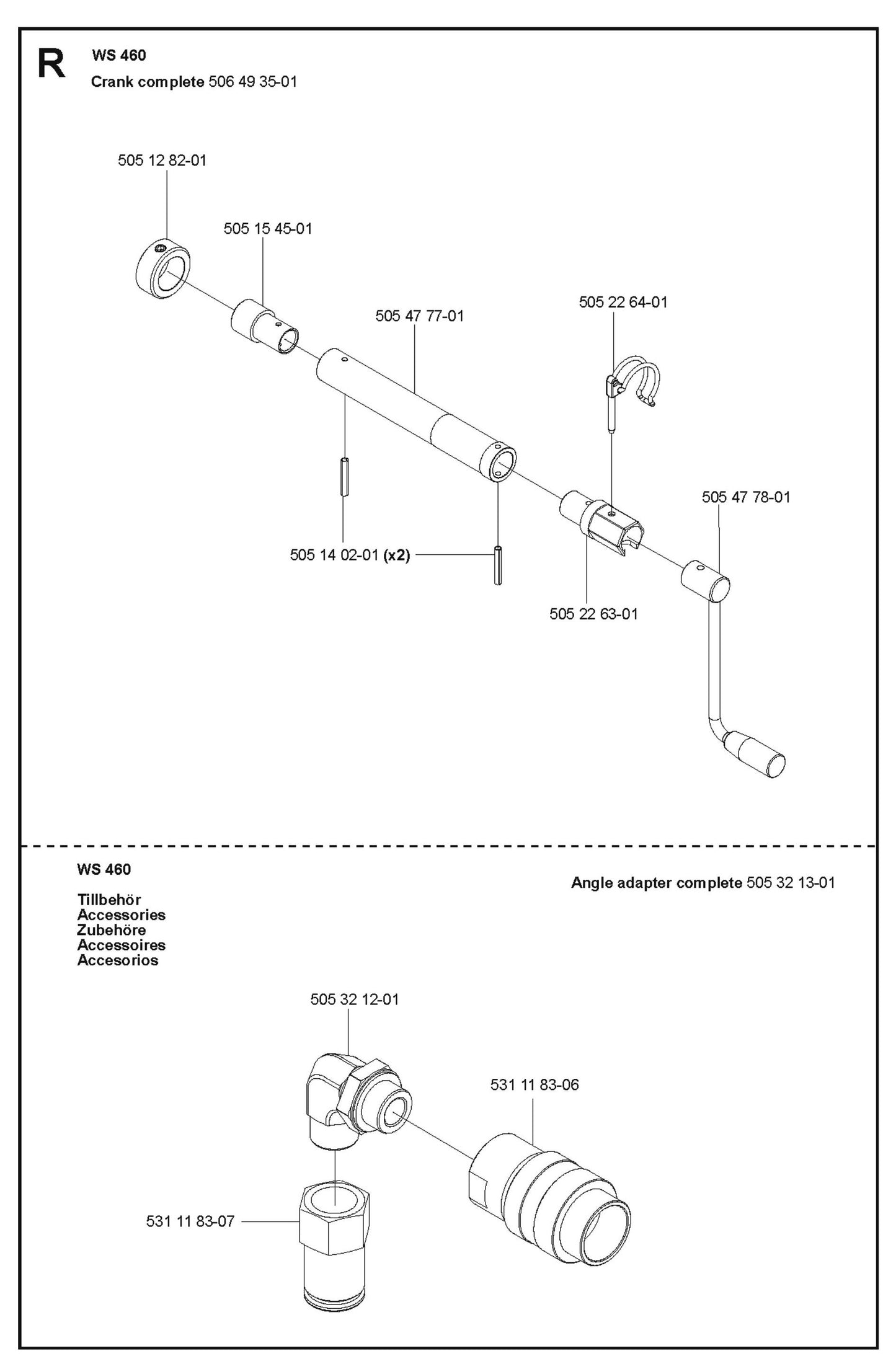 R
WS 460
Crank complete 506 49 35-01

505 12 82-01
505 15 45-01
505 47 77-01
505 22 64-01
505 47 78-01
505 14 02-01 (x2)
505 22 63-01

WS 460

Tillbehör
Accessories
Zubehöre
Accessoires
Accesorios

Angle adapter complete 505 32 13-01

505 32 12-01
531 11 83-06
531 11 83-07