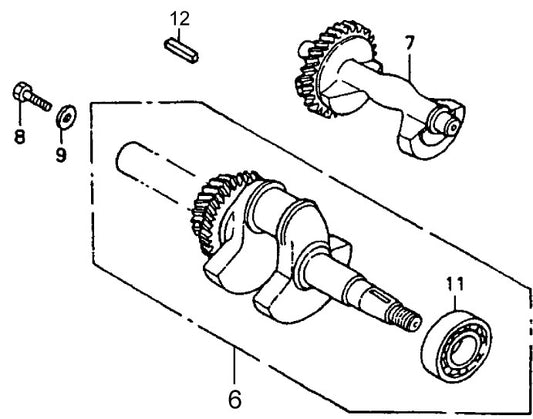 12

7

8

9

11

6