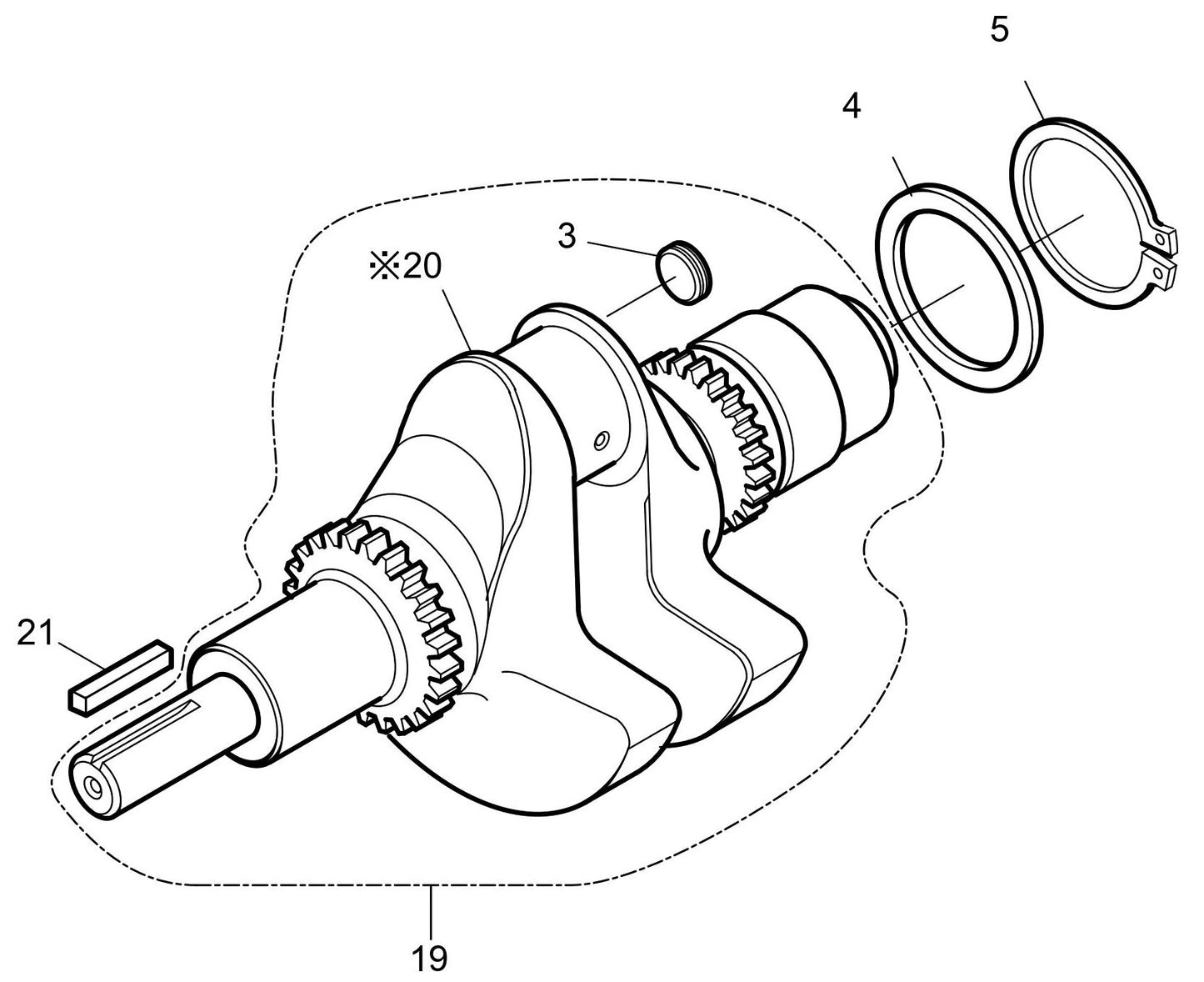 5

4

3

※20

21

19