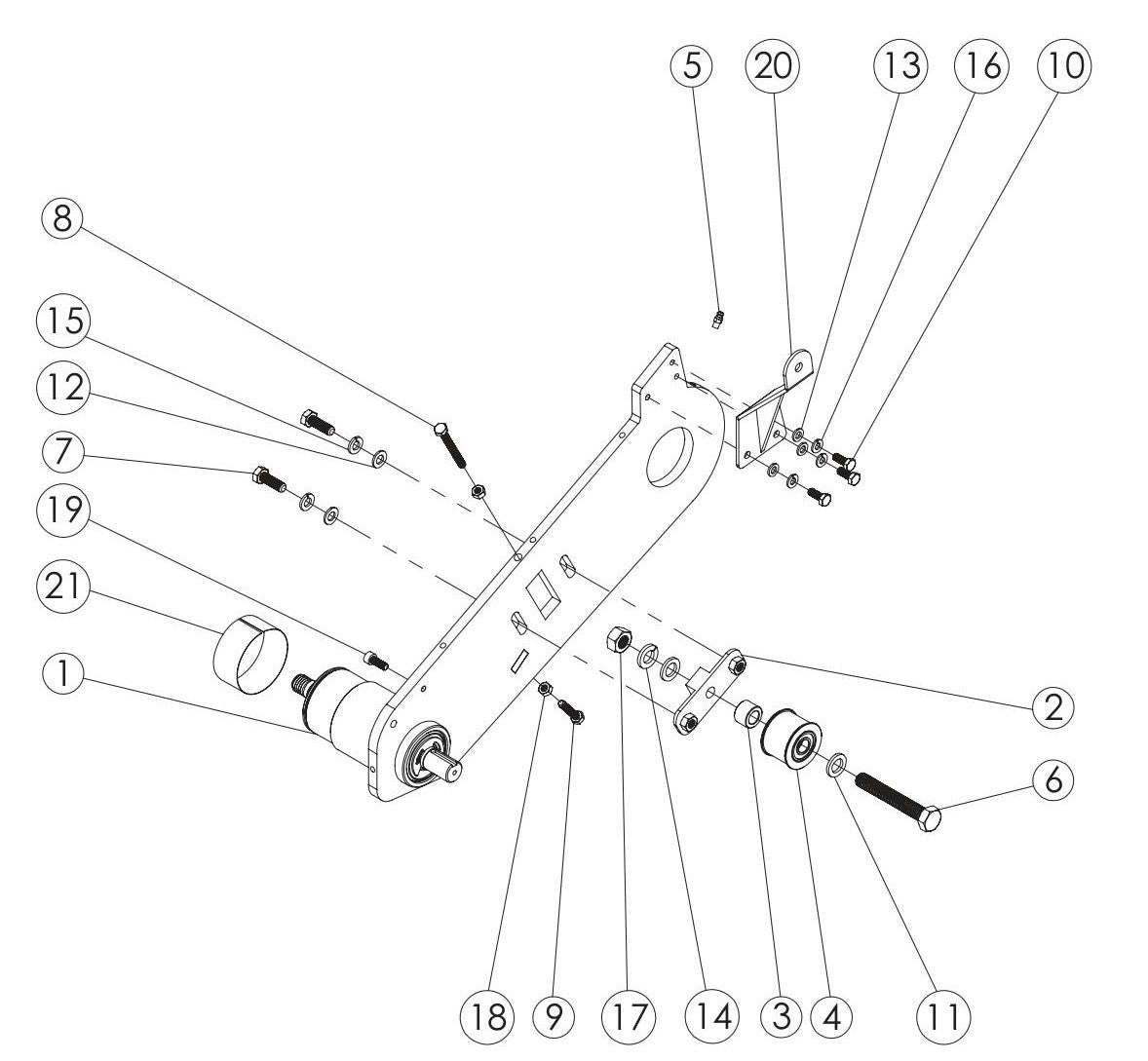 5
20
13
16
10
8
15
12
7
19
21
1
2
6
18
9
17
14
3
4
11