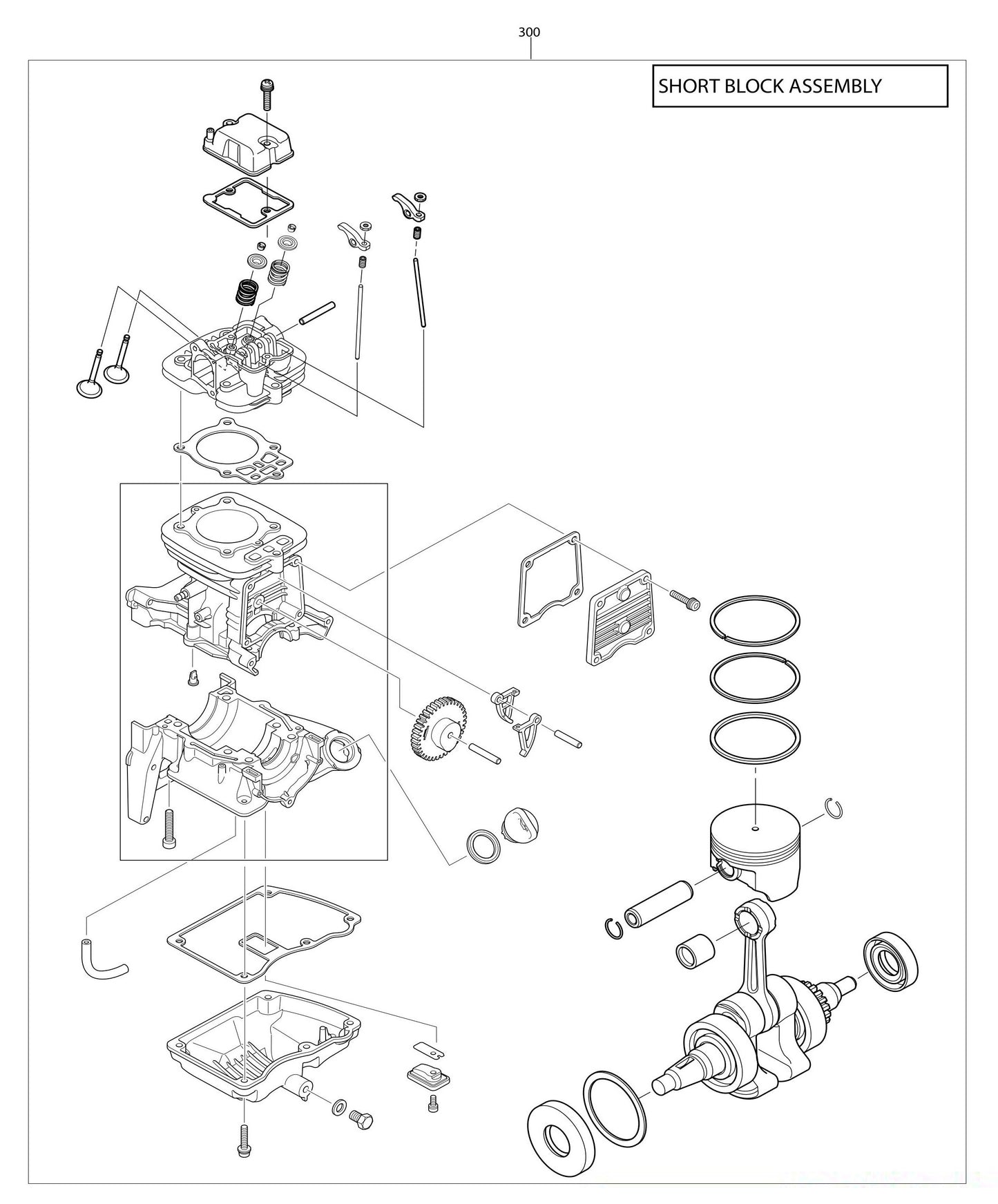 300

SHORT BLOCK ASSEMBLY