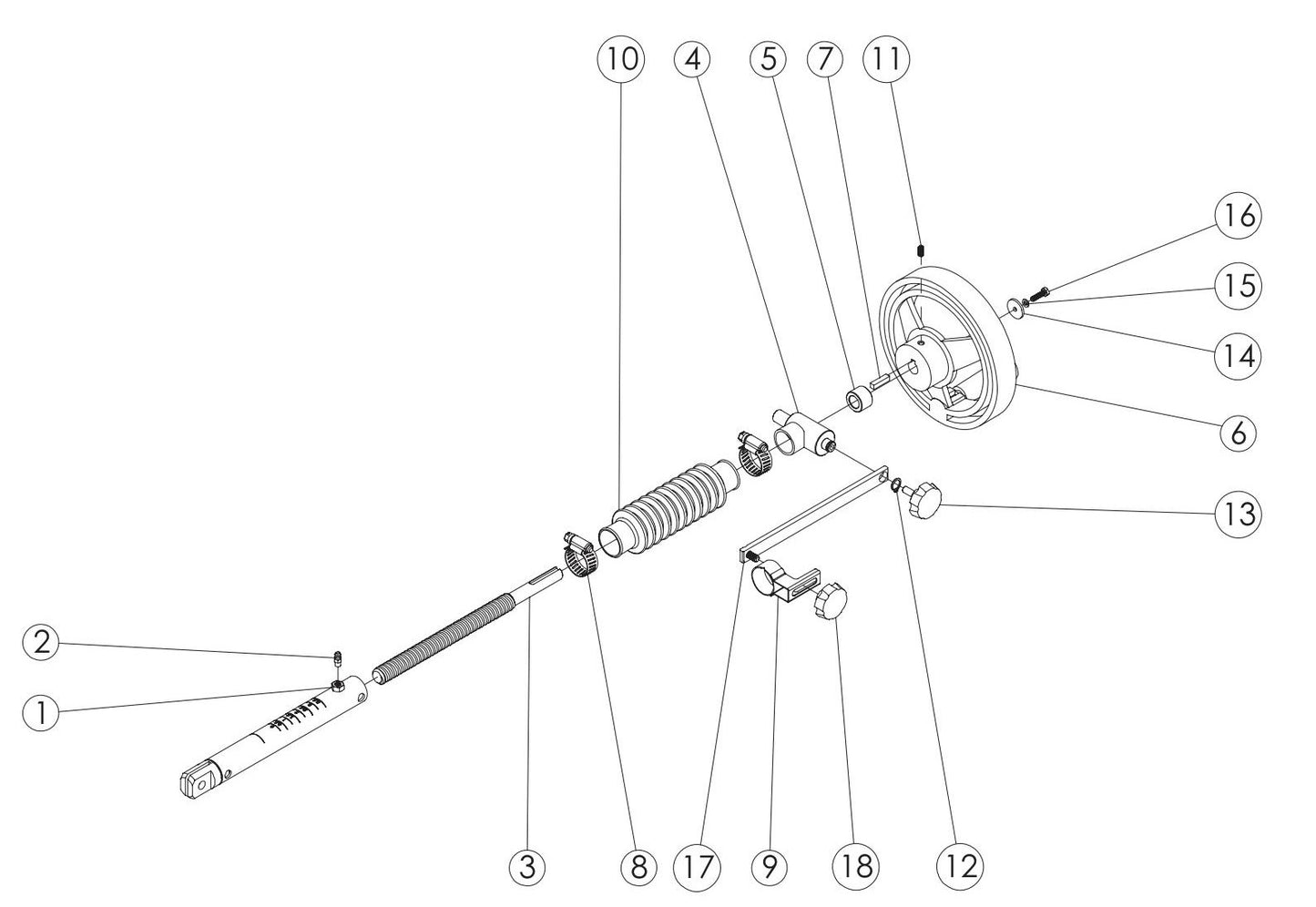 10
4
5
7
11
16
15
14
6
13
2
1
3
8
17
9
18
12