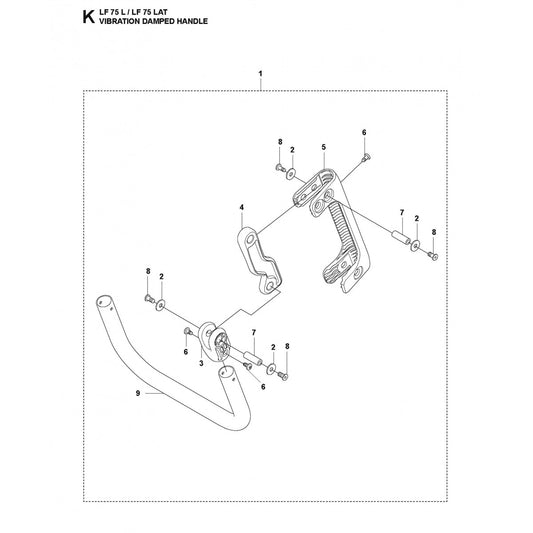 K LF 75 L / LF 75 LAT
VIBRATION DAMPED HANDLE

1

8
2
5
6
4
7
2
8
8
2
6
3
7
2
8
6
9