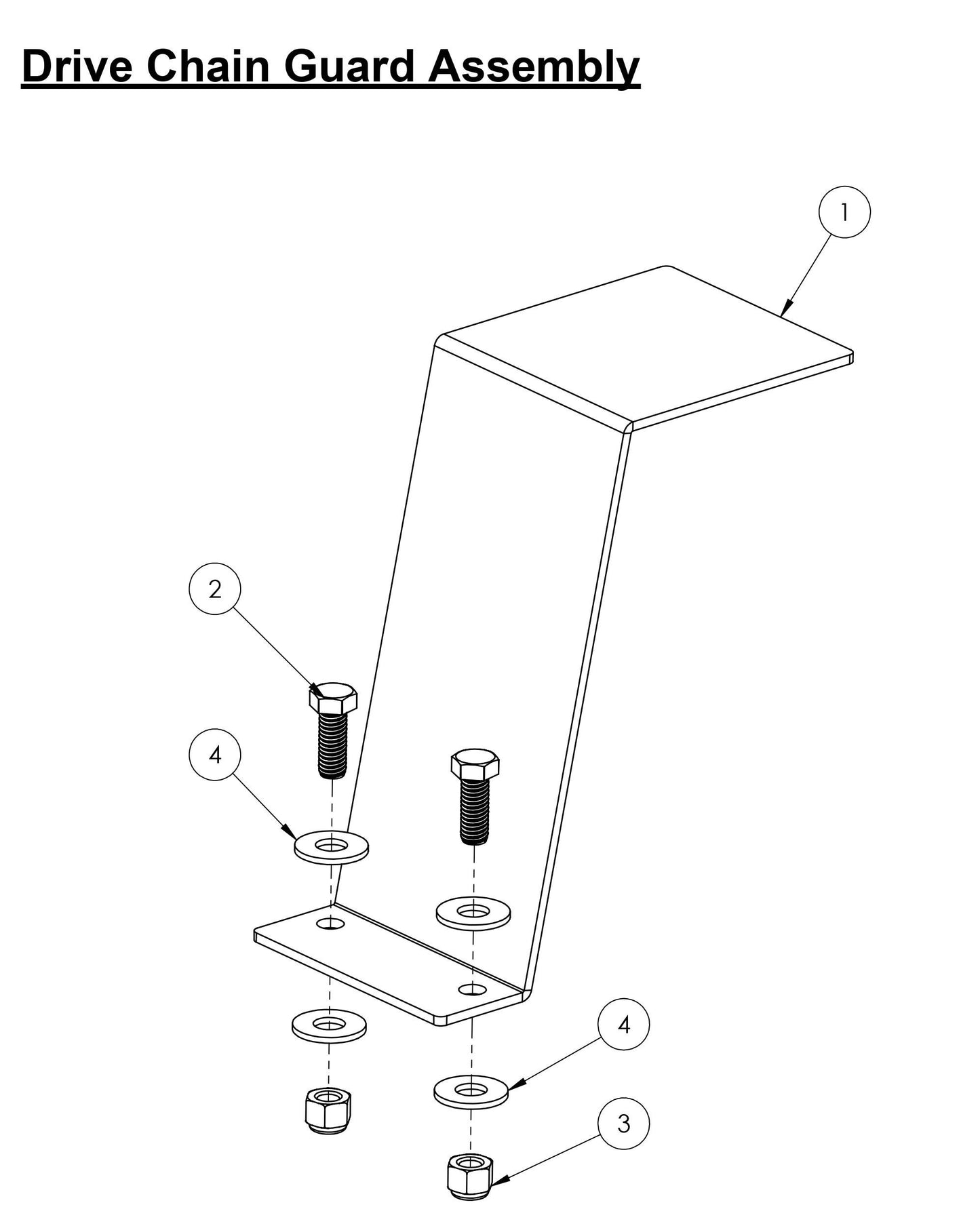 Drive Chain Guard Assembly

1

2

4

4

3