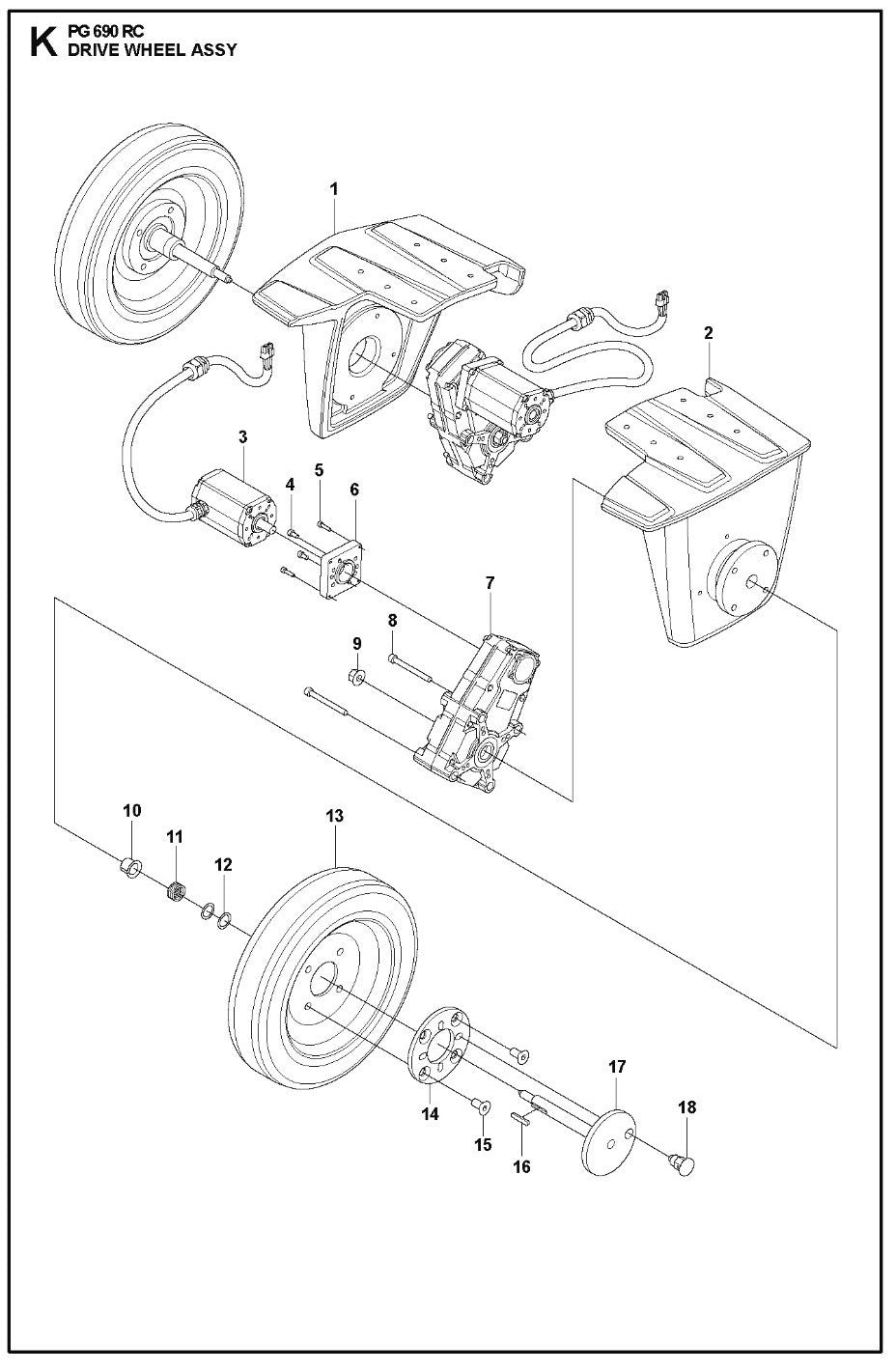 K PG 690 RC
DRIVE WHEEL ASSY

1
2
3
4
5
6
7
8
9
10
11
12
13
14
15
16
17
18