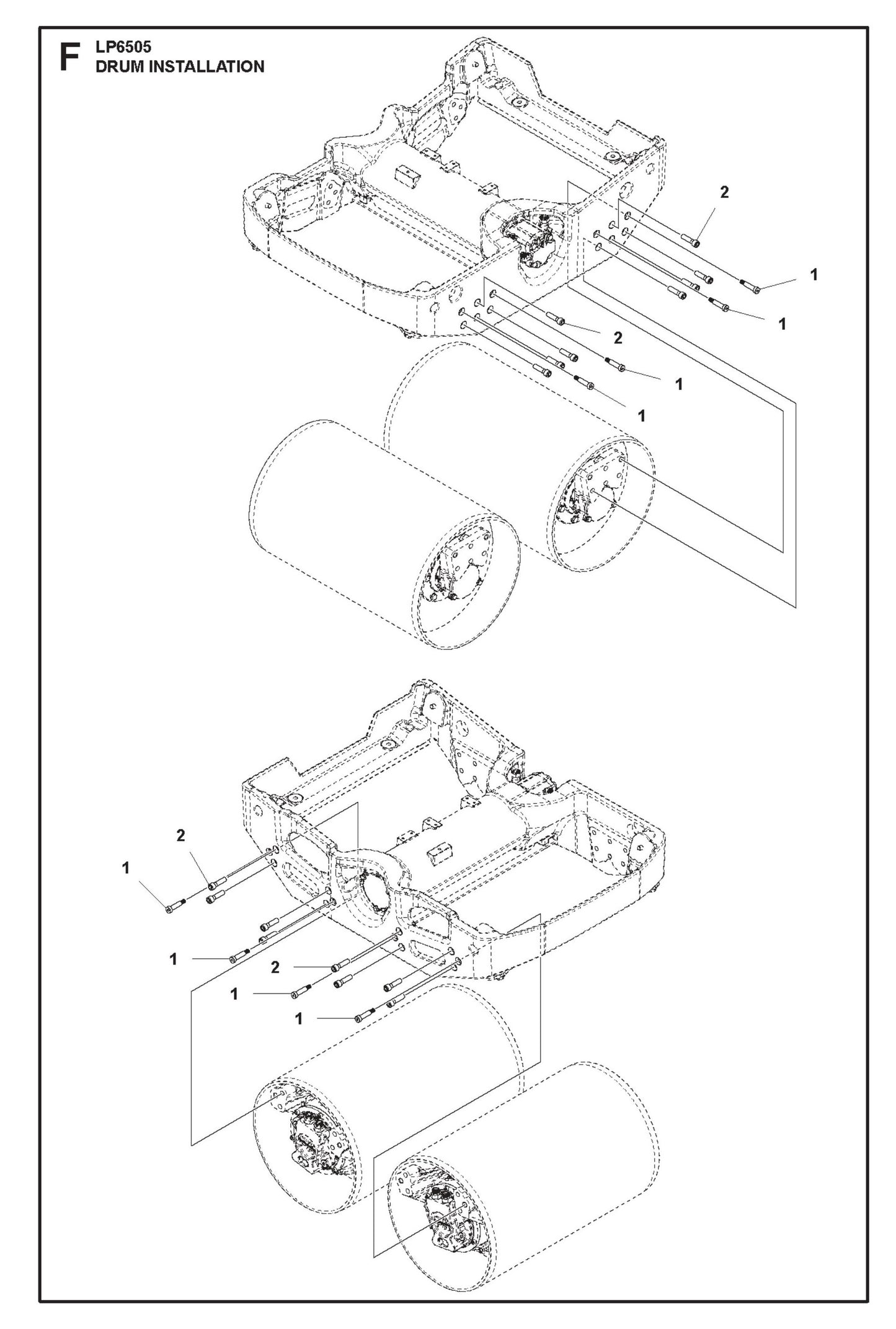 F LP6505
DRUM INSTALLATION

2
1
1
2
1
1

2
1
1
2
1
1