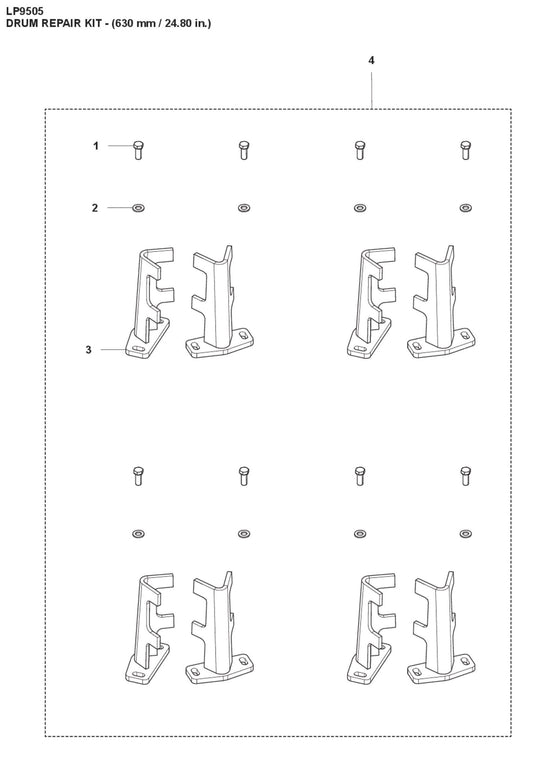 LP9505
DRUM REPAIR KIT - (630 mm / 24.80 in.)

4

1

2

3