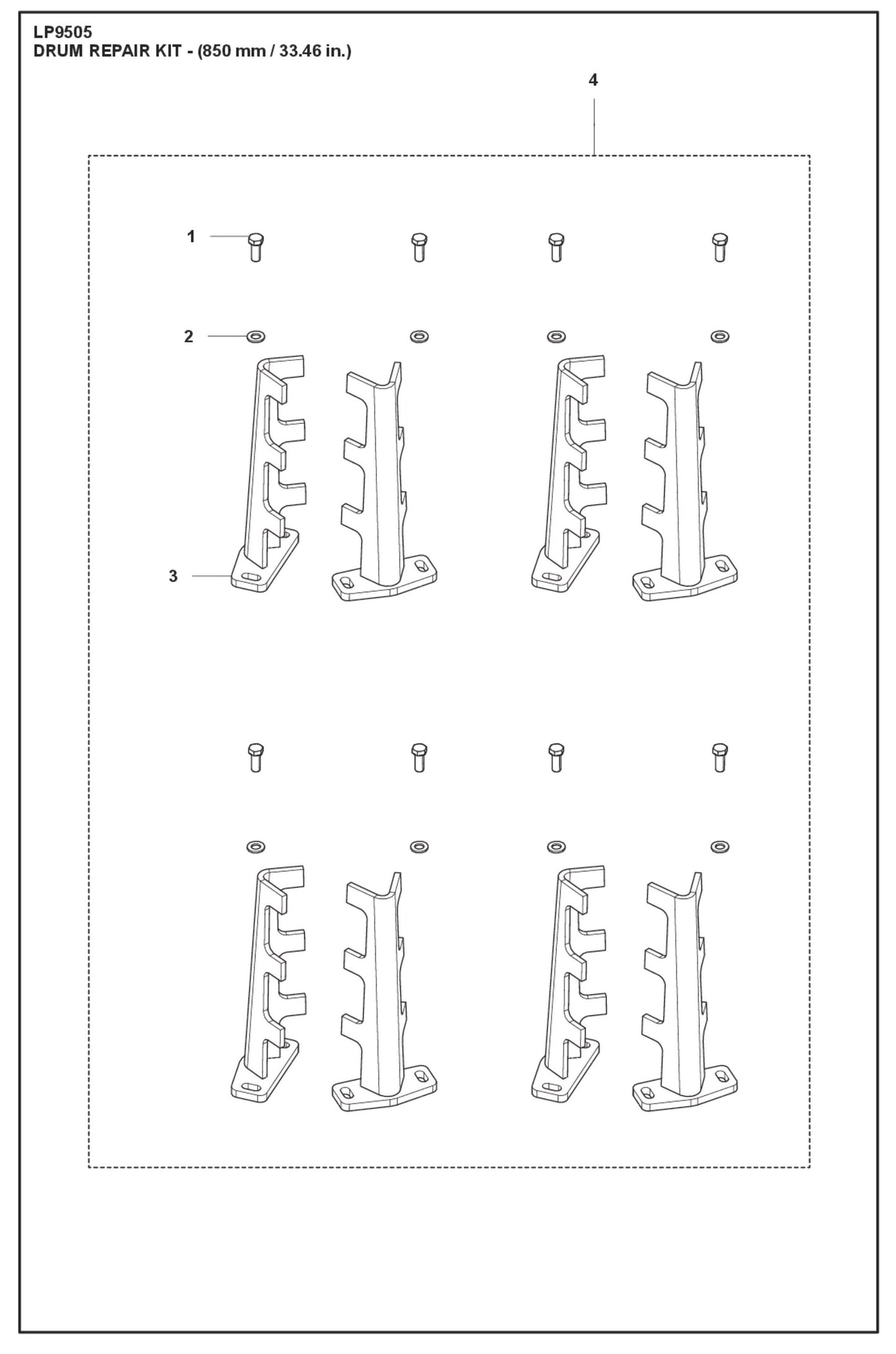 LP9505
DRUM REPAIR KIT - (850 mm / 33.46 in.)

4

1

2

3