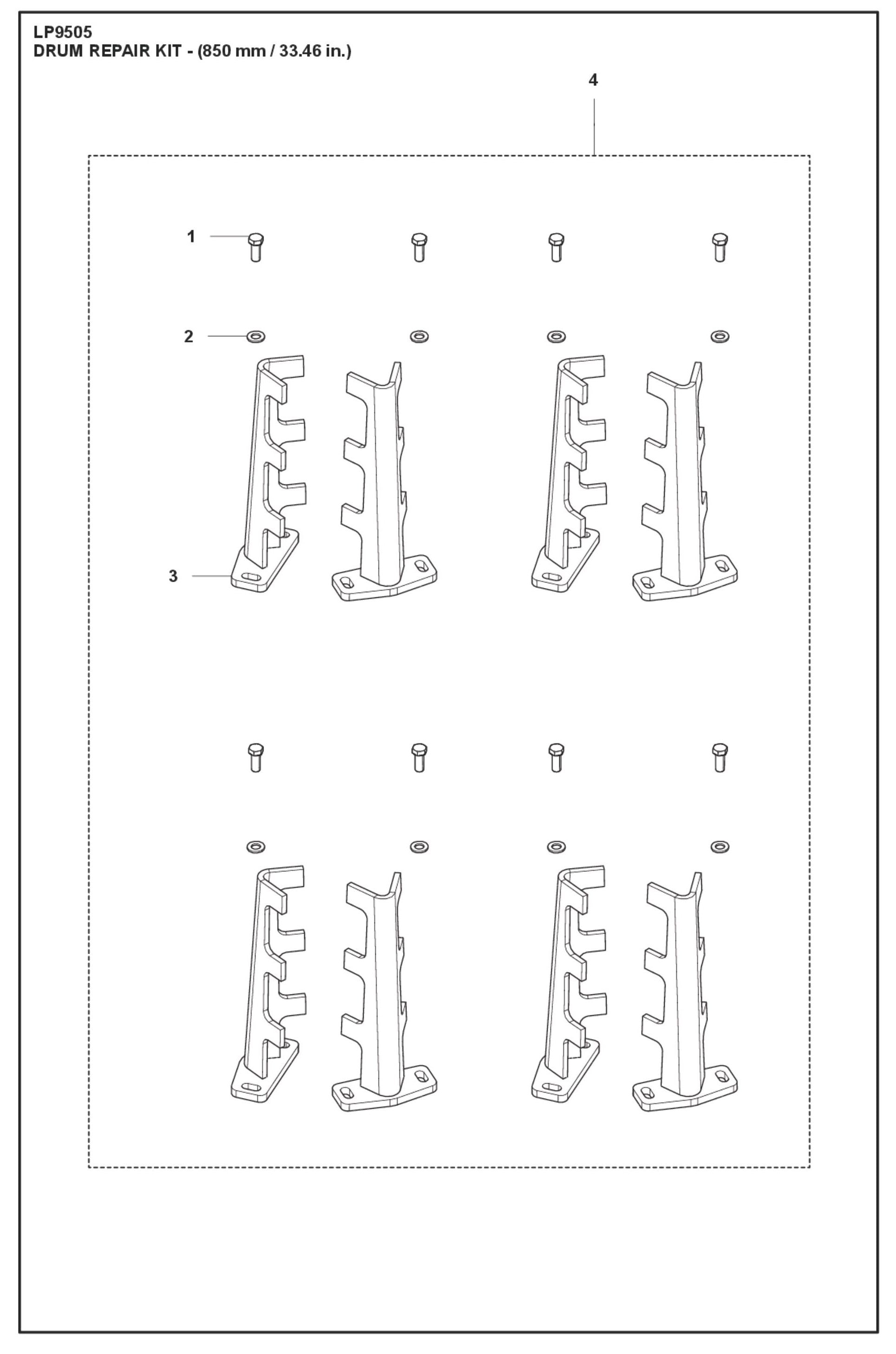 LP9505
DRUM REPAIR KIT - (850 mm / 33.46 in.)

4

1

2

3