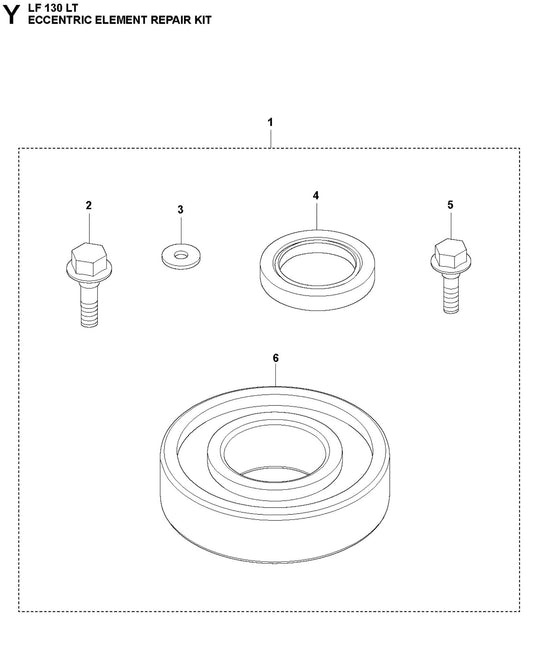 Y LF 130 LT
ECCENTRIC ELEMENT REPAIR KIT

1

2

3

4

5

6