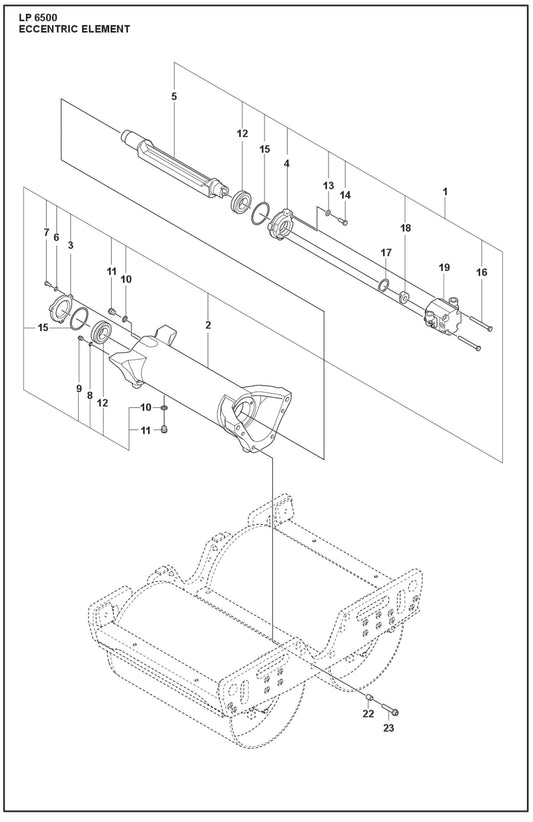 LP 6500
ECCENTRIC ELEMENT

5
12
15
4
13
14
1
18
17
19
16
7
6
3
11
10
2
15
9
8
12
10
11
22
23