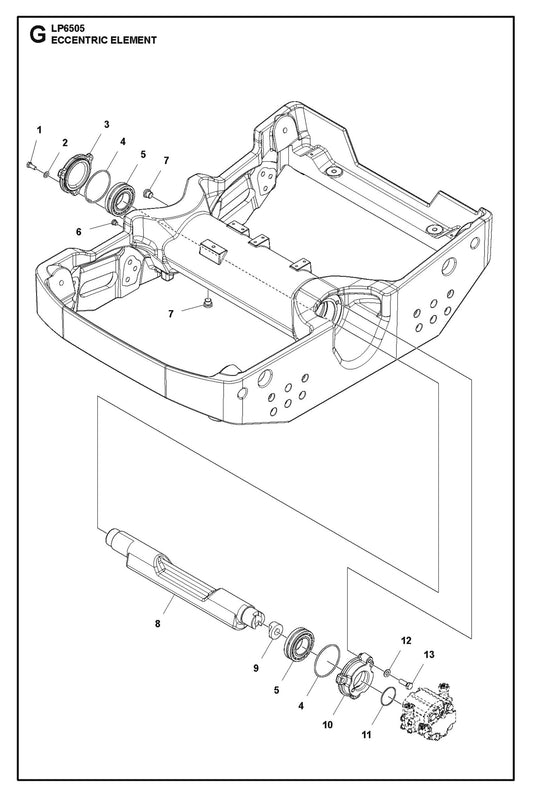 G LP6505
ECCENTRIC ELEMENT

1
2
3
4
5
7
6
7
8
9
5
4
10
11
12
13