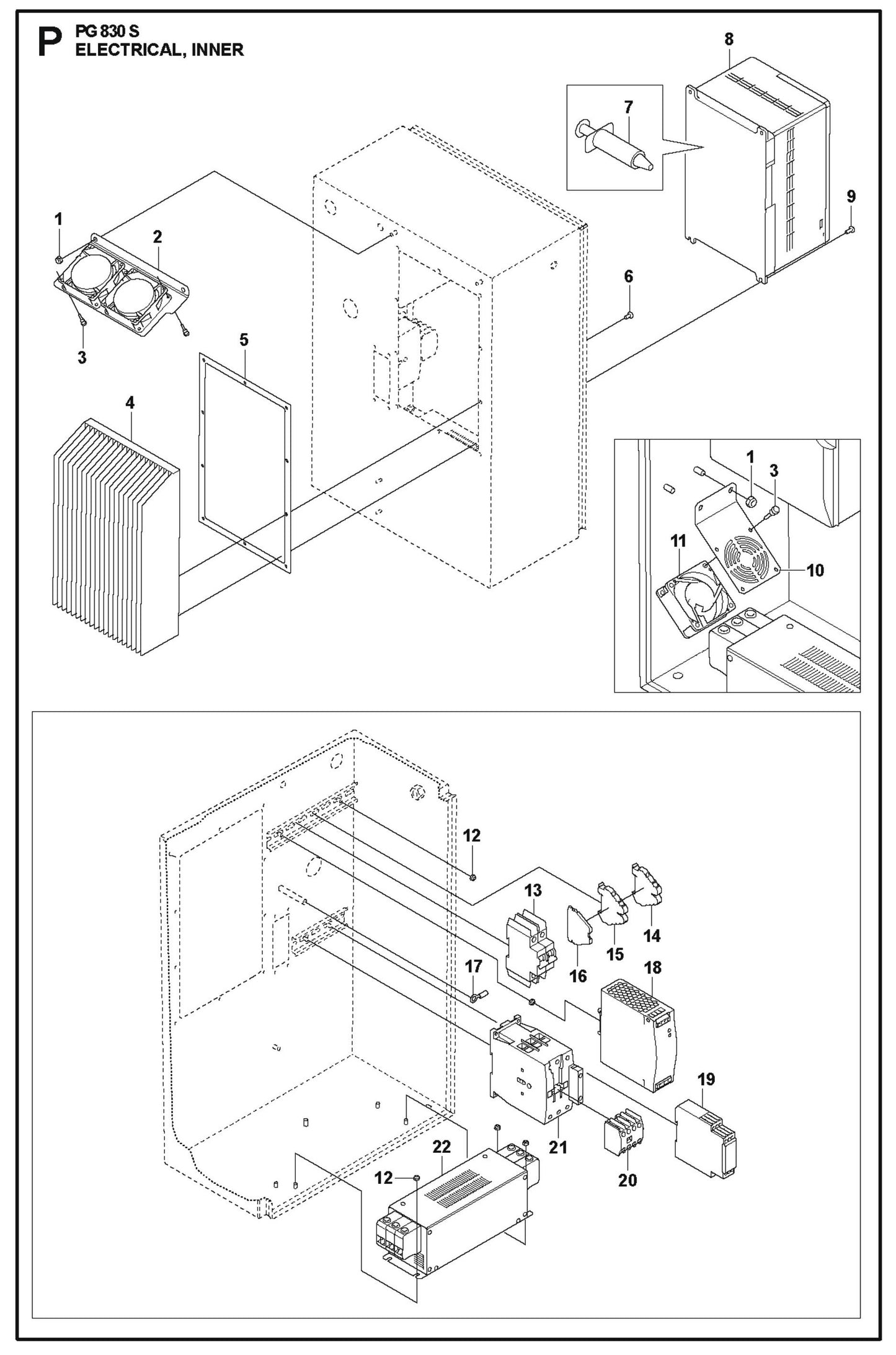 P PG 830 S
ELECTRICAL, INNER

8
7
9
1
2
6
3
5
4
1
3
11
10
12
13
14
15
16
17
18
19
21
20
22
12