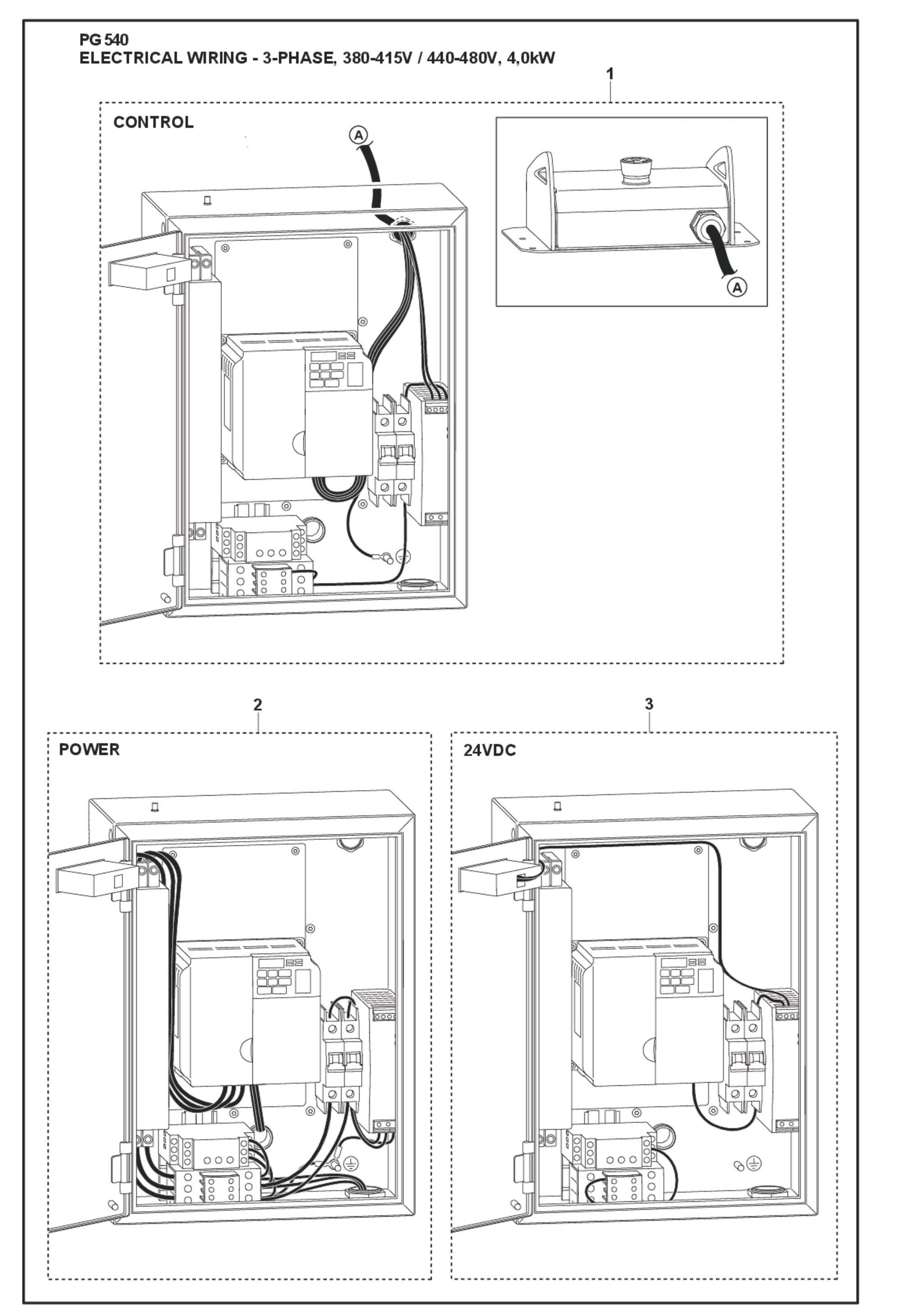 PG 540
ELECTRICAL WIRING - 3-PHASE, 380-415V / 440-480V, 4,0kW

1

CONTROL

A

A

2

POWER

3

24VDC